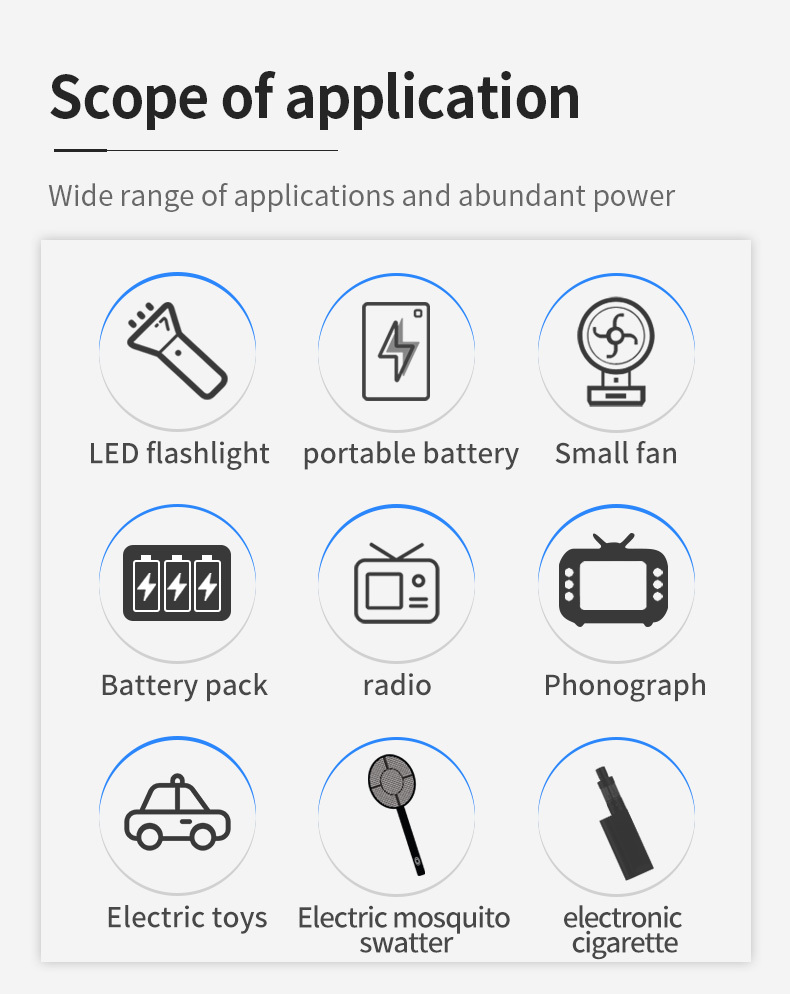 Scope of application

Wide range of applications and abundant power

LED flashlight

portable battery

Small fan

Battery pack

radio

Phonograph

Electric toys

Electric mosquito swatter

electronic cigarette