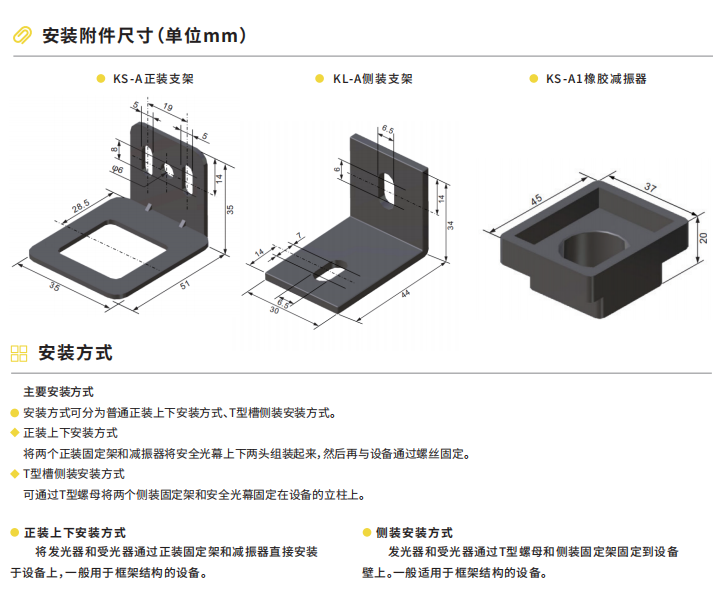 安装附件尺寸(单位mm)

KS-A正装支架

5
19
5
8
φ6
14
35
28.5
35
51

KL-A侧装支架

6.5
6
14
34
14
7
6.5
30
44

KS-A1橡胶减振器

45
37
20

安装方式

主要安装方式

安装方式可分为普通正装上下安装方式、T型槽侧装安装方式。

正装上下安装方式

将两个正装固定架和减振器将安全光幕上下两头组装起来,然后再与设备通过螺丝固定。

T型槽侧装安装方式

可通过T型螺母将两个侧装固定架和安全光幕固定在设备的立柱上。

正装上下安装方式

将发光器和受光器通过正装固定架和减振器直接安装于设备上,一般用于框架结构的设备。

侧装安装方式

发光器和受光器通过T型螺母和侧装固定架固定到设备壁上。一般适用于框架结构的设备。