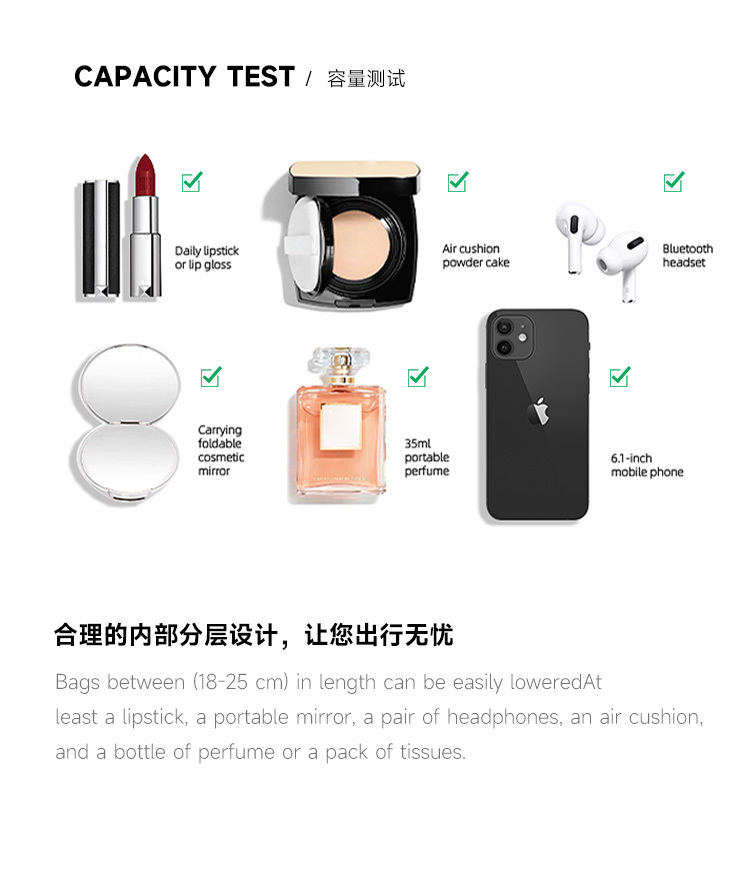 CAPACITY TEST / 容量测试

Daily lipstick or lip gloss

Air cushion powder cake

Bluetooth headset

Carrying foldable cosmetic mirror

35ml portable perfume

6.1-inch mobile phone

合理的内部分层设计，让您出行无忧

Bags between (18-25 cm) in length can be easily loweredAt least a lipstick, a portable mirror, a pair of headphones, an air cushion, and a bottle of perfume or a pack of tissues.