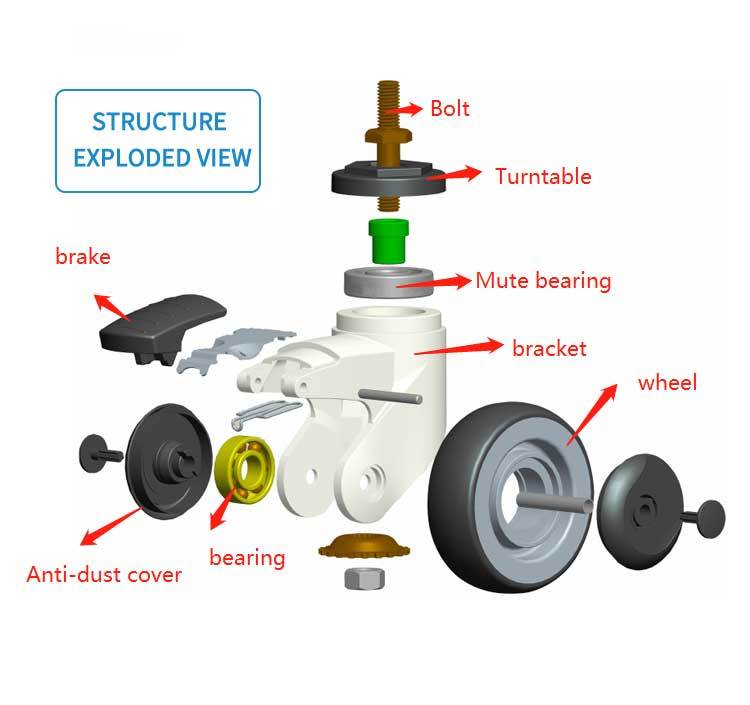 STRUCTURE
EXPLODED VIEW

Bolt

Turntable

brake

Mute bearing

bracket

wheel

bearing

Anti-dust cover