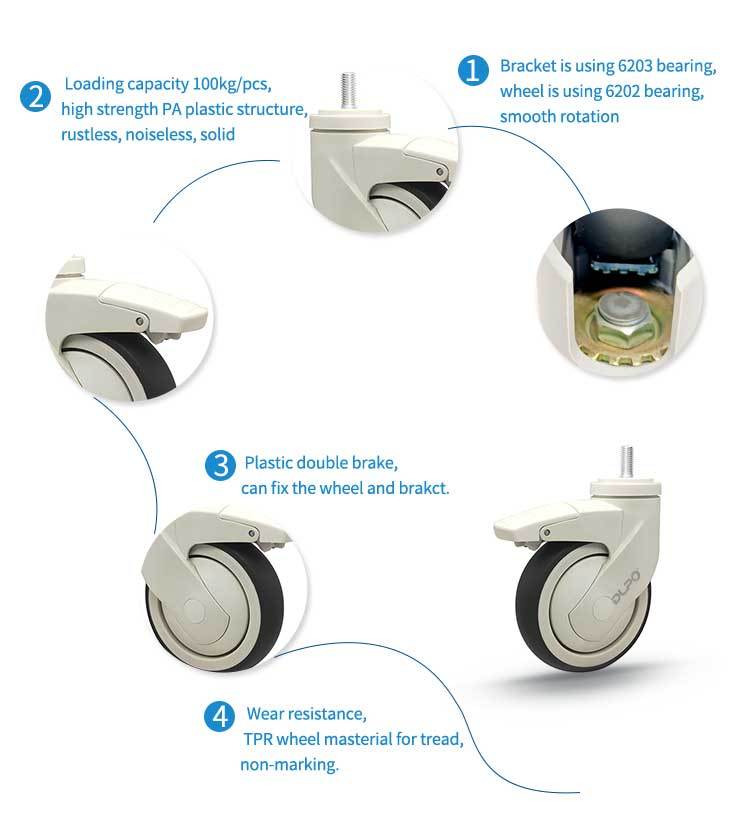 2 Loading capacity 100kg/pcs, high strength PA plastic structure, rustless, noiseless, solid

1 Bracket is using 6203 bearing, wheel is using 6202 bearing, smooth rotation

3 Plastic double brake, can fix the wheel and brakct.

DLPO

4 Wear resistance, TPR wheel masterial for tread, non-marking.