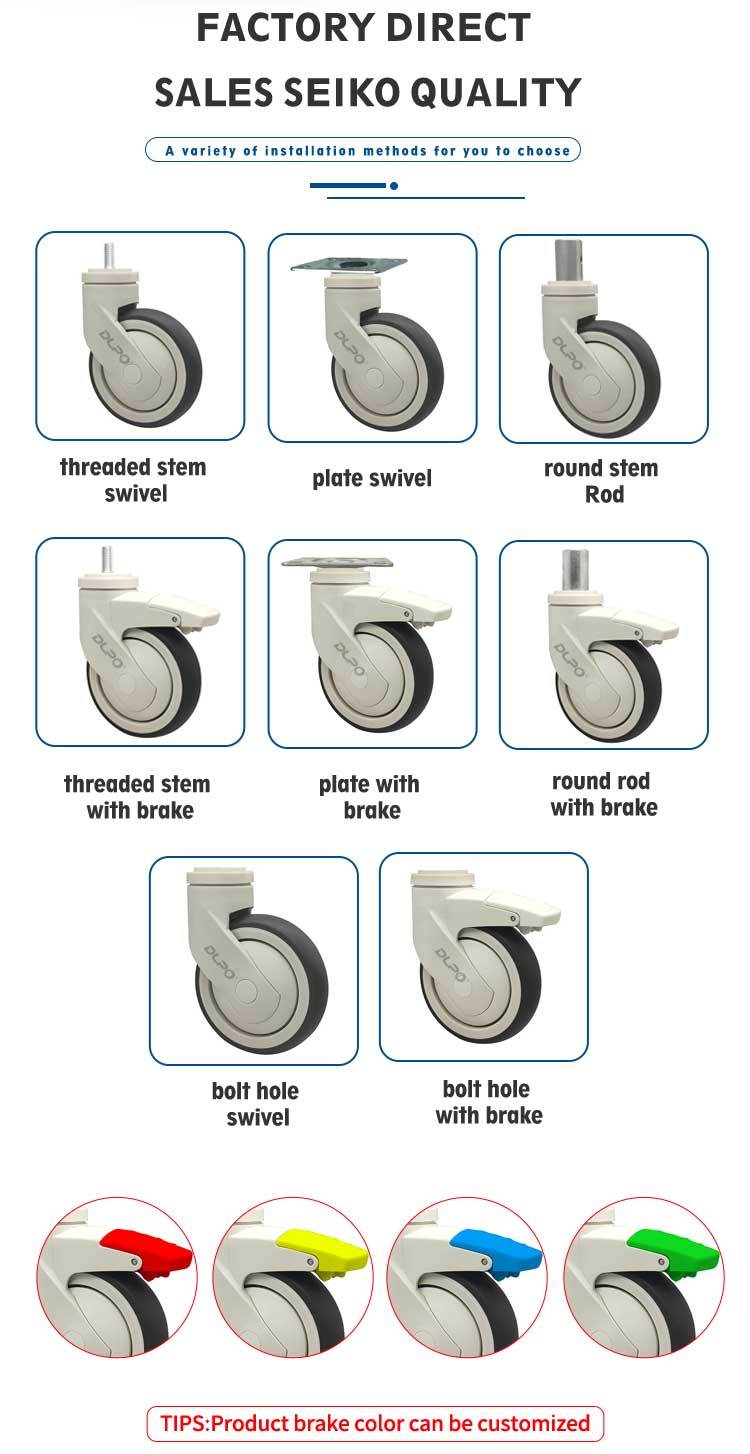 FACTORY DIRECT
SALES SEIKO QUALITY

A variety of installation methods for you to choose

DUPO

threaded stem swivel

DUPO

plate swivel

DUPO

round stem Rod

DUPO

threaded stem with brake

DUPO

plate with brake

DUPO

round rod with brake

DUPO

bolt hole swivel

DUPO

bolt hole with brake

TIPS:Product brake color can be customized