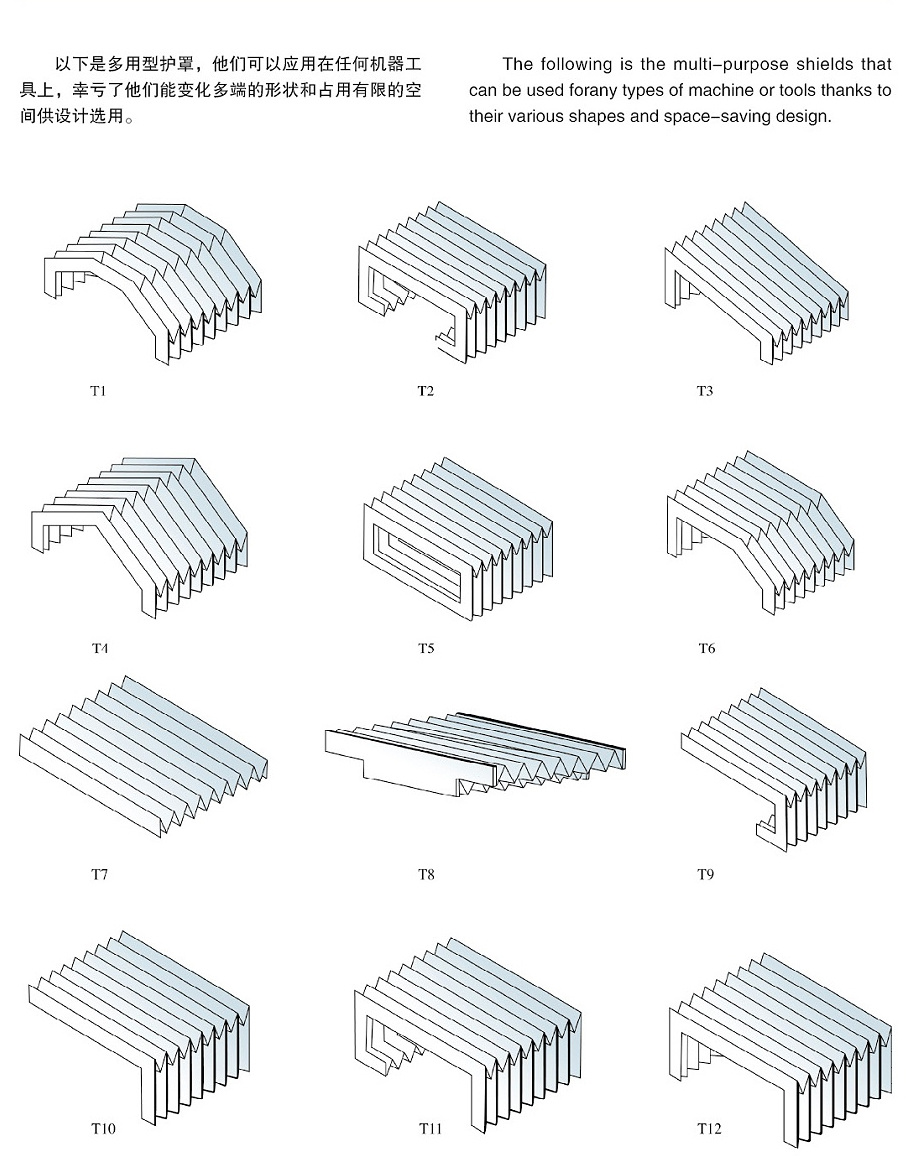 以下是多用型护罩，他们可以应用在任何机器工具上，幸亏了他们能变化多端的形状和占用有限的空间供设计选用。

The following is the multi-purpose shields that can be used forany types of machine or tools thanks to their various shapes and space-saving design.

T1

T2

T3

T4

T5

T6

T7

T8

T9

T10

T11

T12