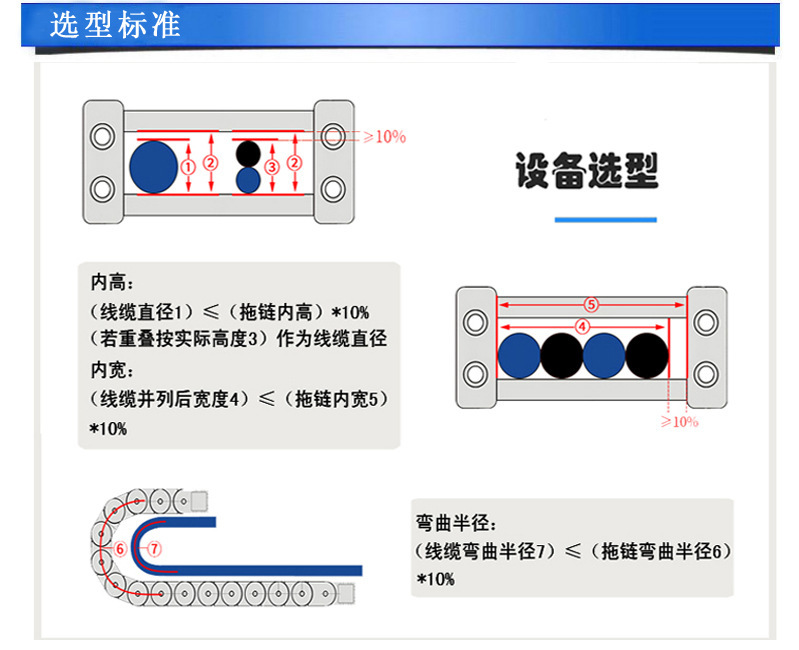 选型标准

①
②
③
②
≥10%

设备选型

内高：
（线缆直径1）≤（拖链内高）*10%
（若重叠按实际高度3）作为线缆直径
内宽：
（线缆并列后宽度4）≤（拖链内宽5）
*10%

⑤
④
≥10%

⑥
⑦

弯曲半径：
（线缆弯曲半径7）≤（拖链弯曲半径6）
*10%