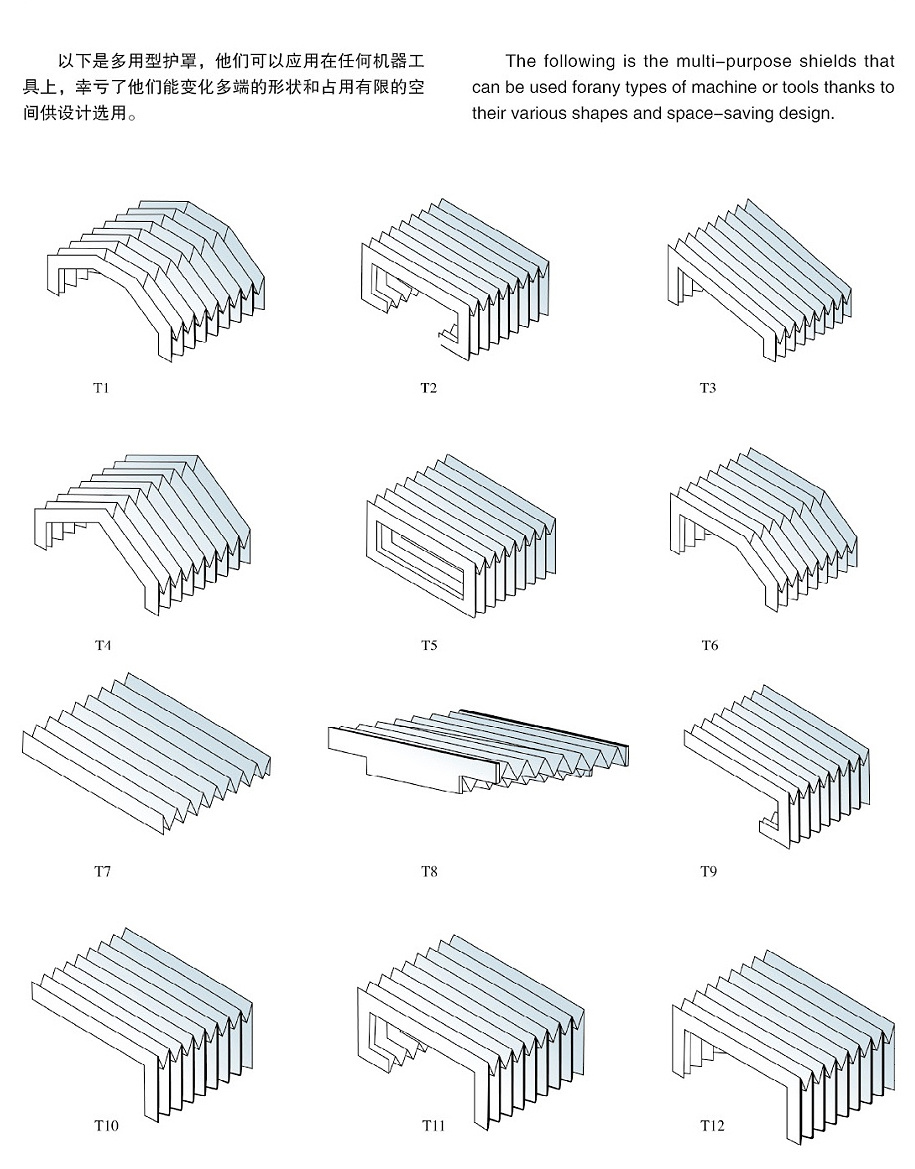 以下是多用型护罩，他们可以应用在任何机器工具上，幸亏了他们能变化多端的形状和占用有限的空间供设计选用。

The following is the multi-purpose shields that can be used forany types of machine or tools thanks to their various shapes and space-saving design.

T1

T2

T3

T4

T5

T6

T7

T8

T9

T10

T11

T12