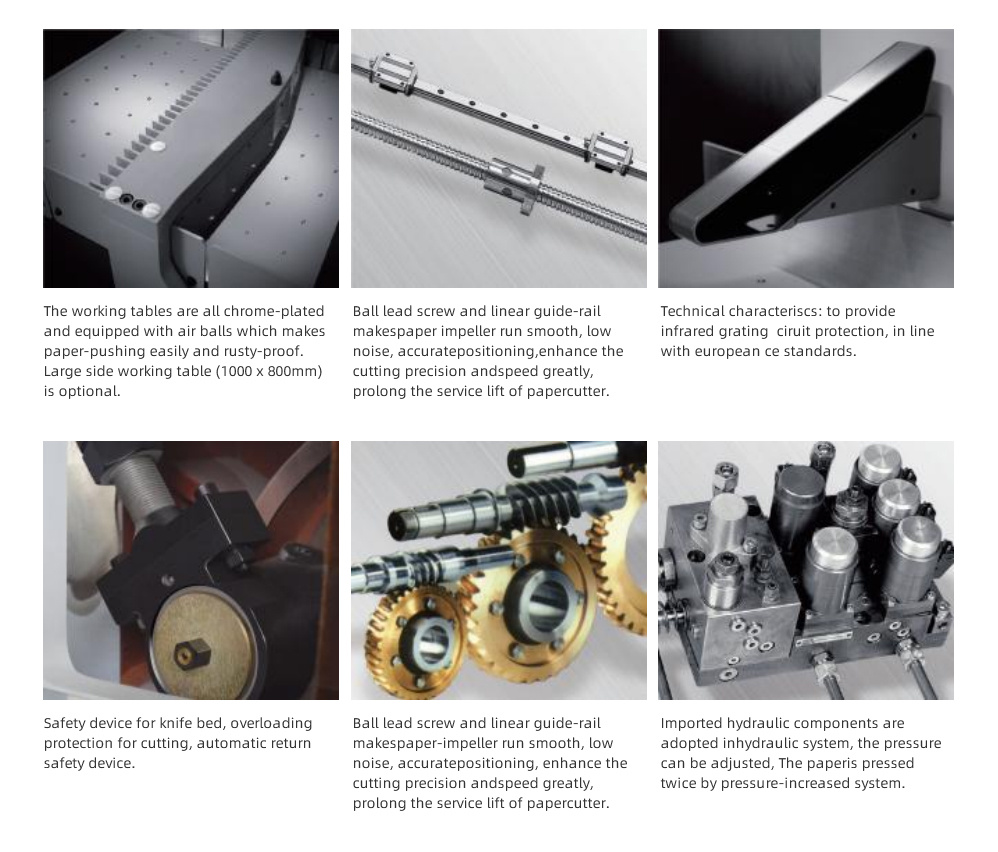 The working tables are all chrome-plated and equipped with air balls which makes paper-pushing easily and rusty-proof. Large side working table (1000 x 800mm) is optional.

Ball lead screw and linear guide-rail makespaper impeller run smooth, low noise, accuratepositioning,enhance the cutting precision andspeed greatly, prolong the service lift of papercutter.

Technical characteriscs: to provide infrared grating ciruit protection, in line with european ce standards.

Safety device for knife bed, overloading protection for cutting, automatic return safety device.

Ball lead screw and linear guide-rail makespaper-impeller run smooth, low noise, accuratepositioning, enhance the cutting precision andspeed greatly, prolong the service lift of papercutter.

Imported hydraulic components are adopted inhydraulic system, the pressure can be adjusted, The paperis pressed twice by pressure-increased system.