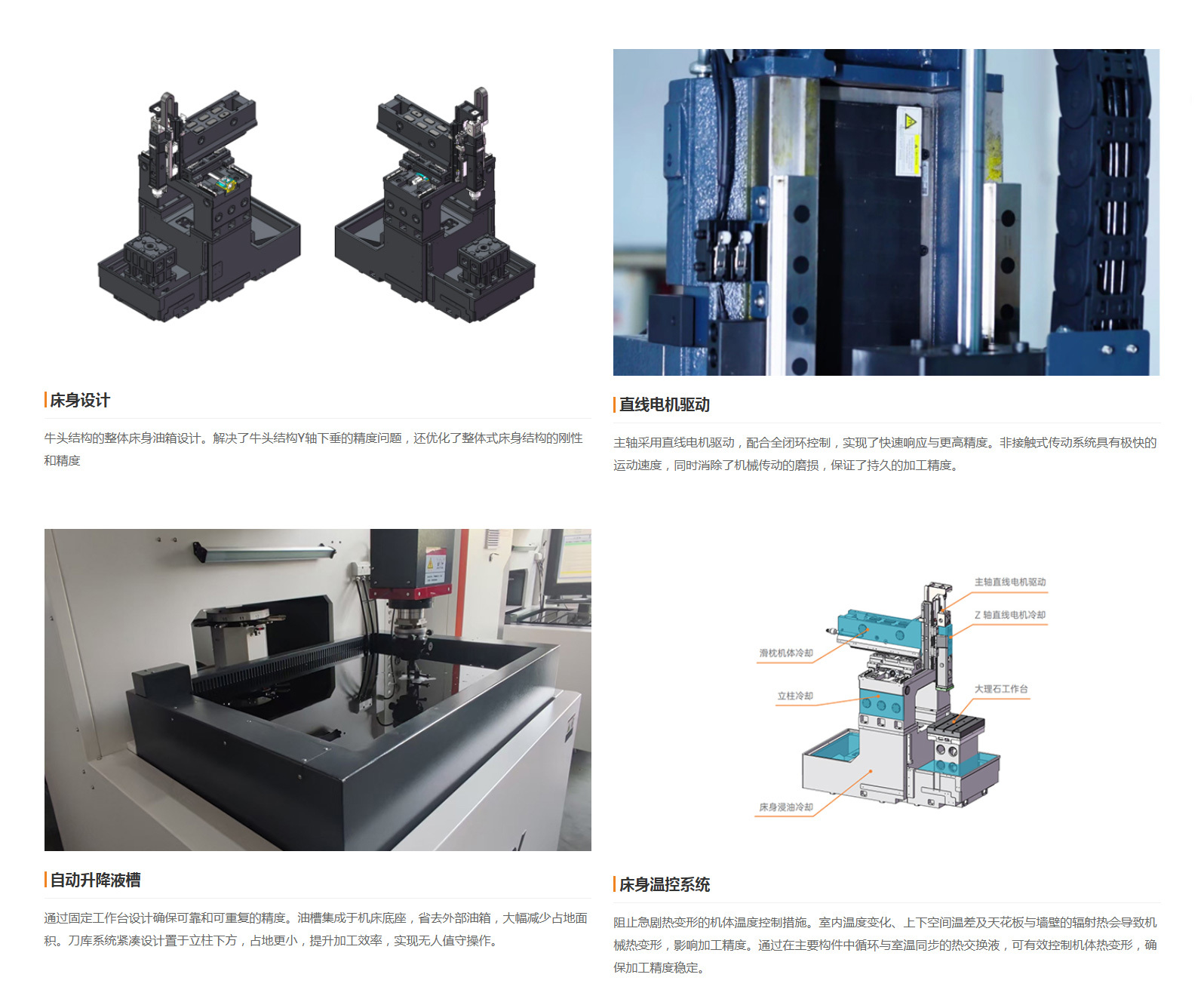 床身设计

牛头结构的整体床身油箱设计。解决了牛头结构Y轴下垂的精度问题，还优化了整体式床身结构的刚性和精度

直线电机驱动

主轴采用直线电机驱动，配合全闭环控制，实现了快速响应与更高精度。非接触式传动系统具有极快的运动速度，同时消除了机械传动的磨损，保证了持久的加工精度。

自动升降液槽

通过固定工作台设计确保可靠和可重复的精度。油槽集成于机床底座，省去外部油箱，大幅减少占地面积。刀库系统紧凑设计置于立柱下方，占地更小，提升加工效率，实现无人值守操作。

主轴直线电机驱动
Z 轴直线电机冷却
滑枕机体冷却
立柱冷却
大理石工作台
床身浸油冷却

床身温控系统

阻止急剧热变形的机体温度控制措施。室内温度变化、上下空间温差及天花板与墙壁的辐射热会导致机械热变形，影响加工精度。通过在主要构件中循环与室温同步的热交换液，可有效控制机体热变形，确保加工精度稳定。