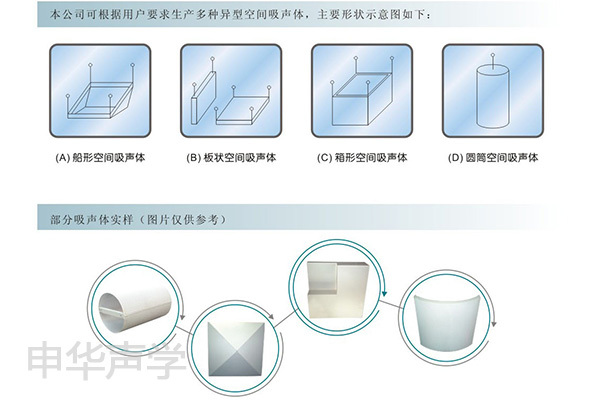 本公司可根据用户要求生产多种异型空间吸声体，主要形状示意图如下：

(A) 船形空间吸声体

(B) 板状空间吸声体

(C) 箱形空间吸声体

(D) 圆筒空间吸声体

部分吸声体实样（图片仅供参考）

申华声学