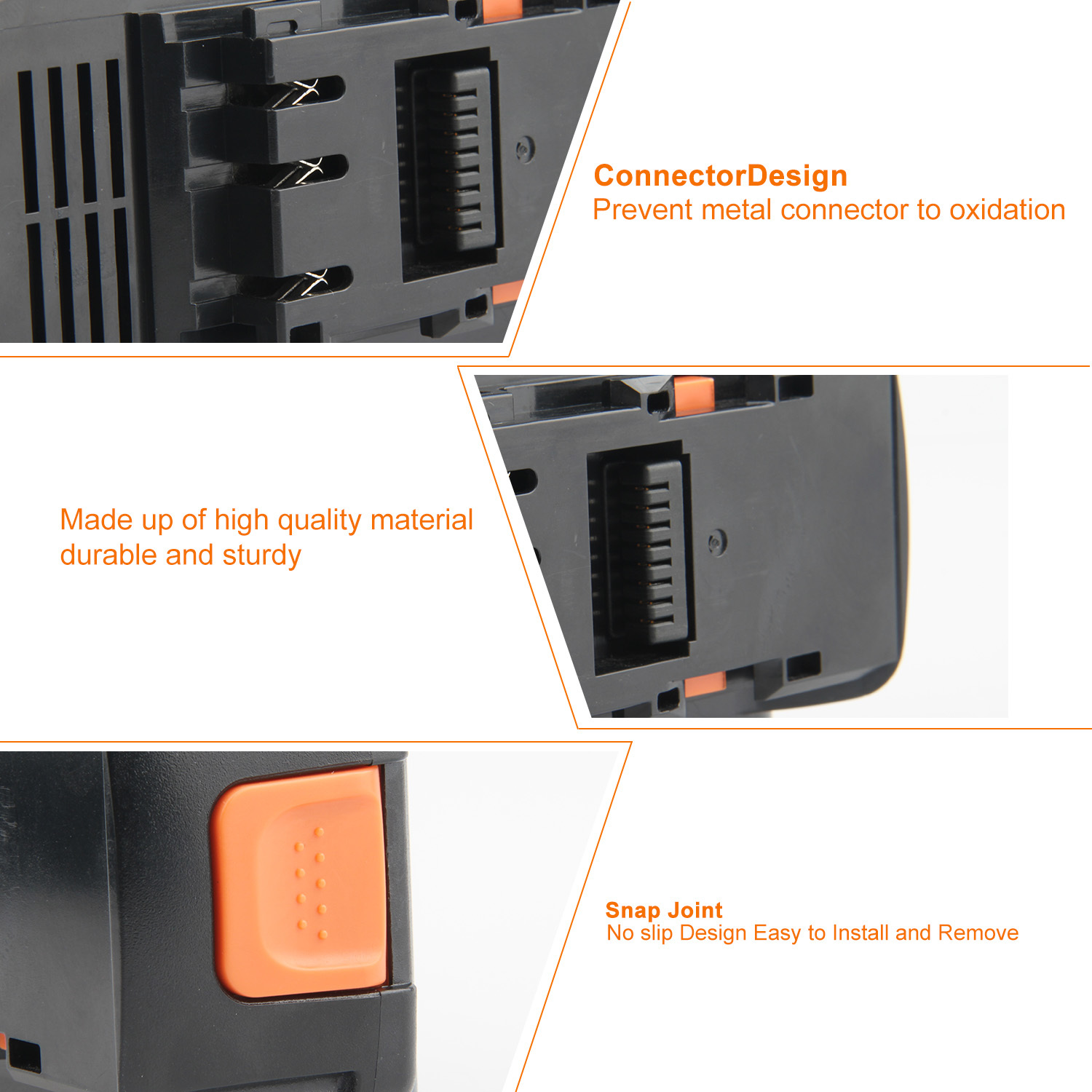 ConnectorDesign
Prevent metal connector to oxidation

Made up of high quality material
durable and sturdy

Snap Joint
No slip Design Easy to Install and Remove