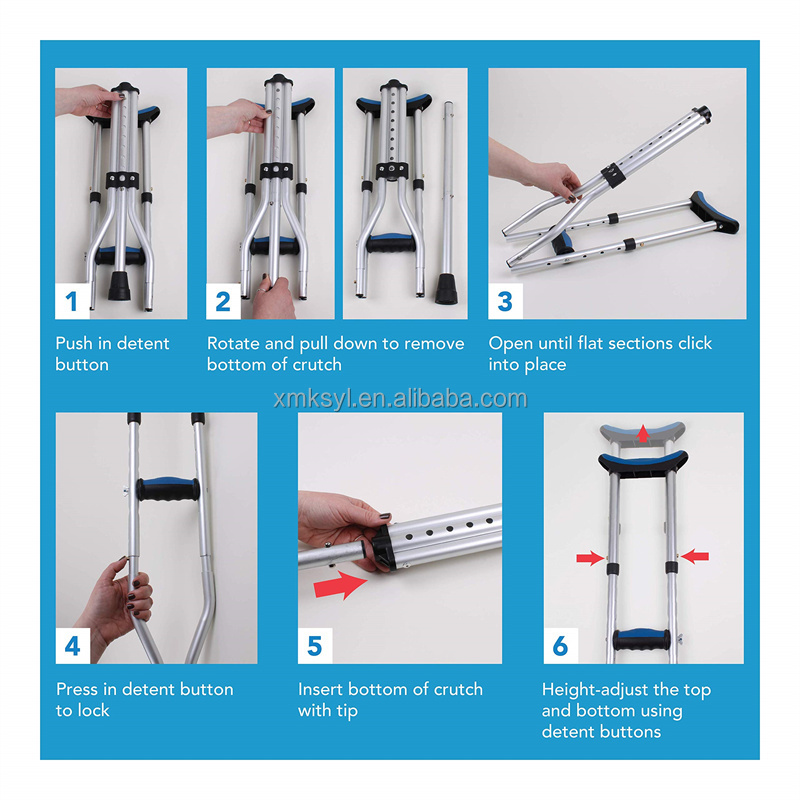 1

Push in detent button

2

Rotate and pull down to remove bottom of crutch

3

Open until flat sections click into place

xmksyl.en.alibaba.com

4

Press in detent button to lock

5

Insert bottom of crutch with tip

6

Height-adjust the top and bottom using detent buttons