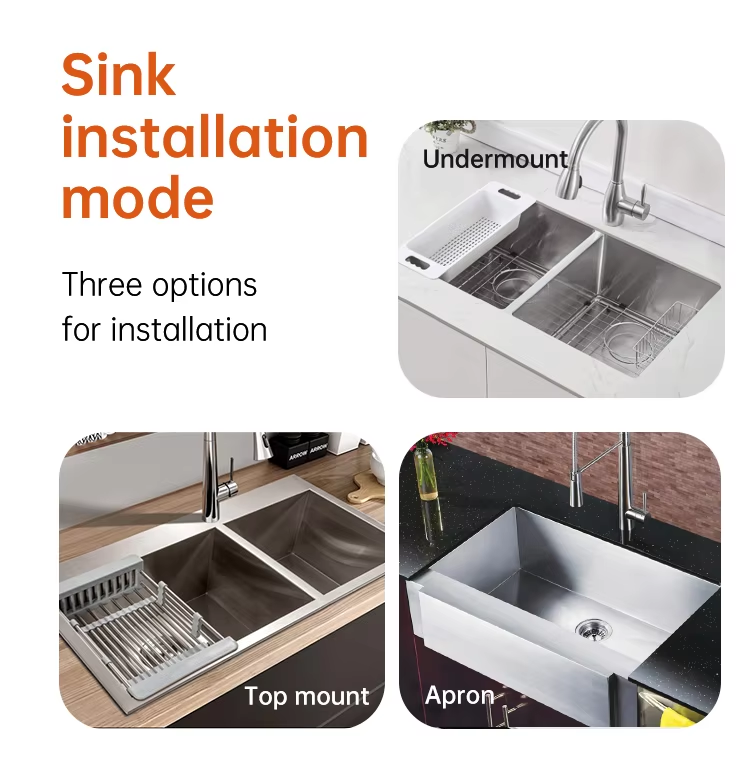 Sink installation mode

Three options for installation

Undermount

ARROW ARROW

Top mount

Apron