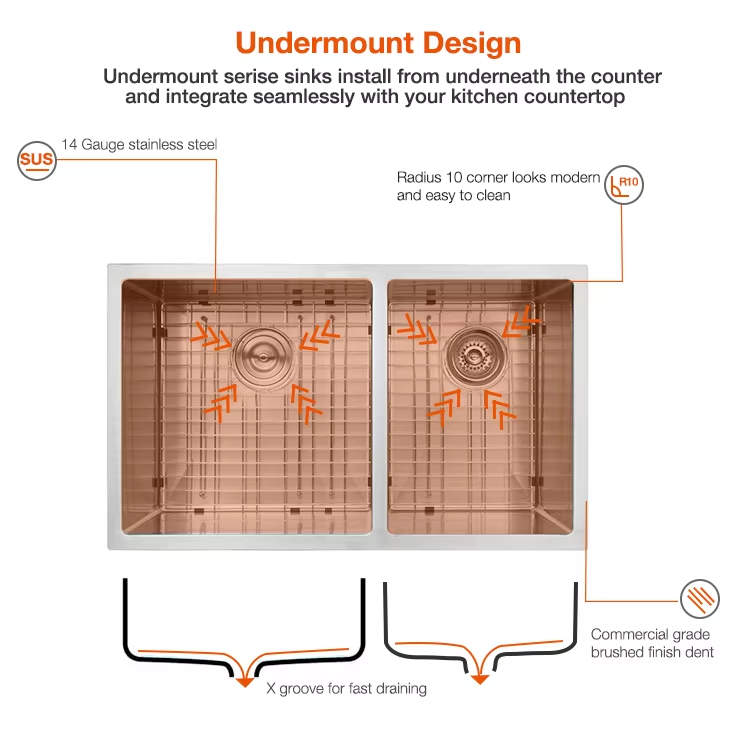 Undermount Design

Undermount serise sinks install from underneath the counter and integrate seamlessly with your kitchen countertop

SUS

14 Gauge stainless steel

Radius 10 corner looks modern and easy to clean

R10

Commercial grade brushed finish dent

X groove for fast draining