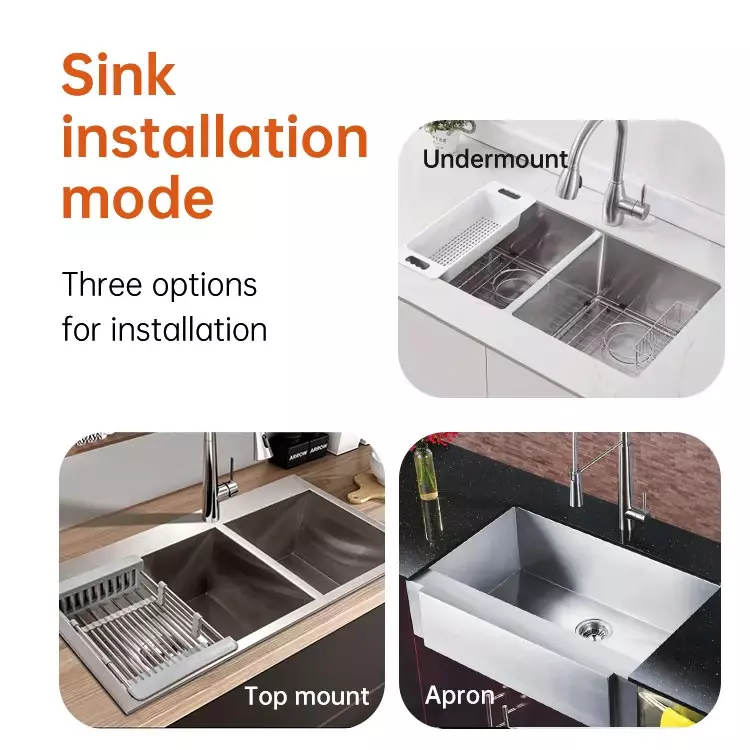 Sink installation mode

Three options for installation

Undermount

ARROW ARROW

Top mount

Apron