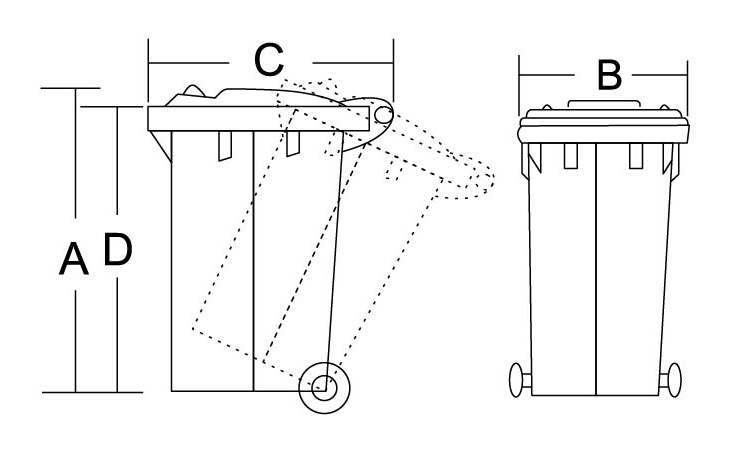 C

B

A

D