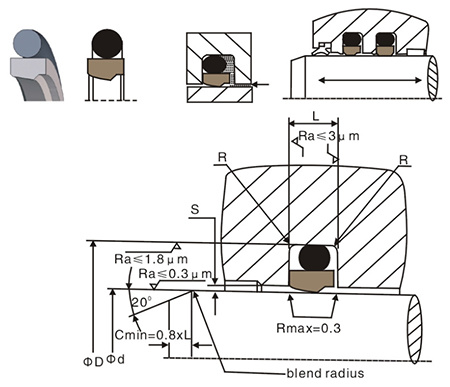 L
Ra≤3μm
R
R
S
Ra≤1.8μm
Ra≤0.3μm
20°
Cmin=0.8xL
Rmax=0.3
ΦD
Φd
blend radius