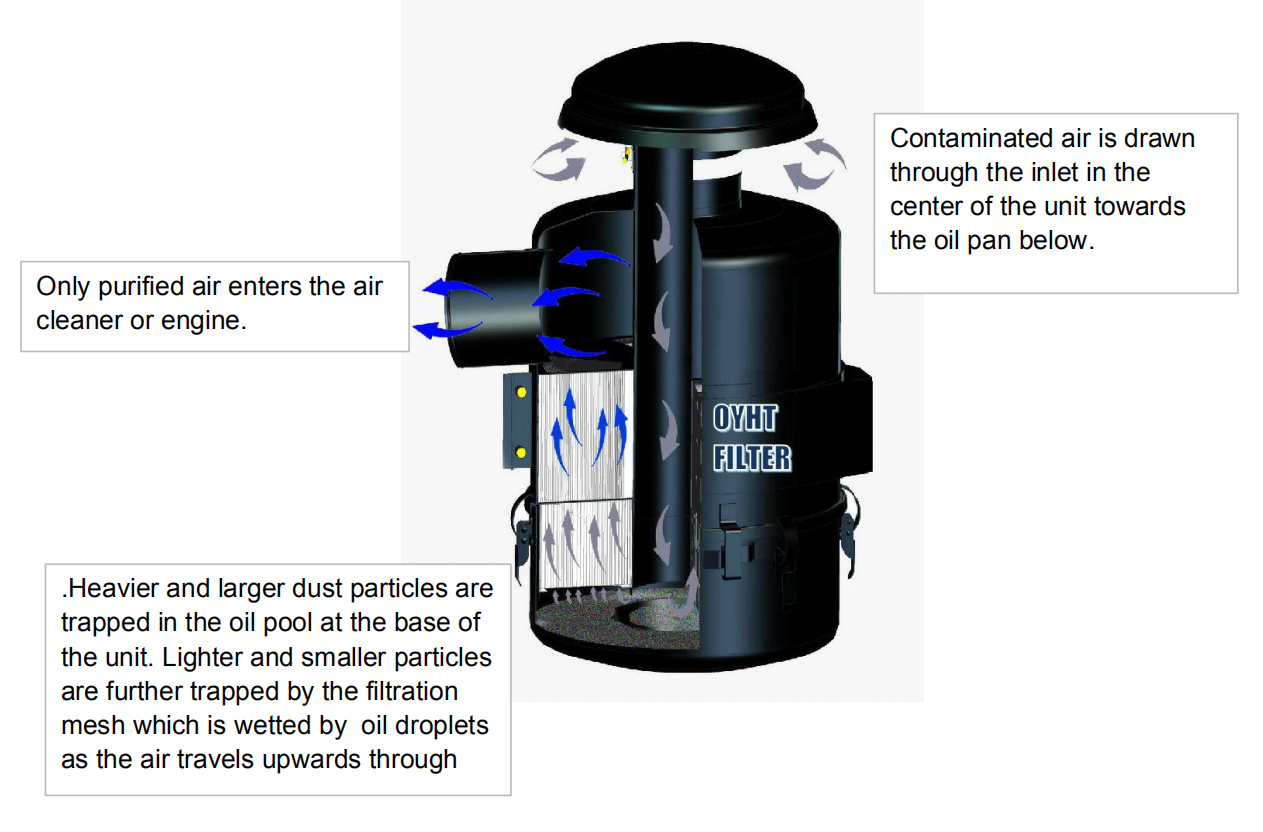 Contaminated air is drawn through the inlet in the center of the unit towards the oil pan below.

Only purified air enters the air cleaner or engine.

OYHT FILTER

.Heavier and larger dust particles are trapped in the oil pool at the base of the unit. Lighter and smaller particles are further trapped by the filtration mesh which is wetted by oil droplets as the air travels upwards through