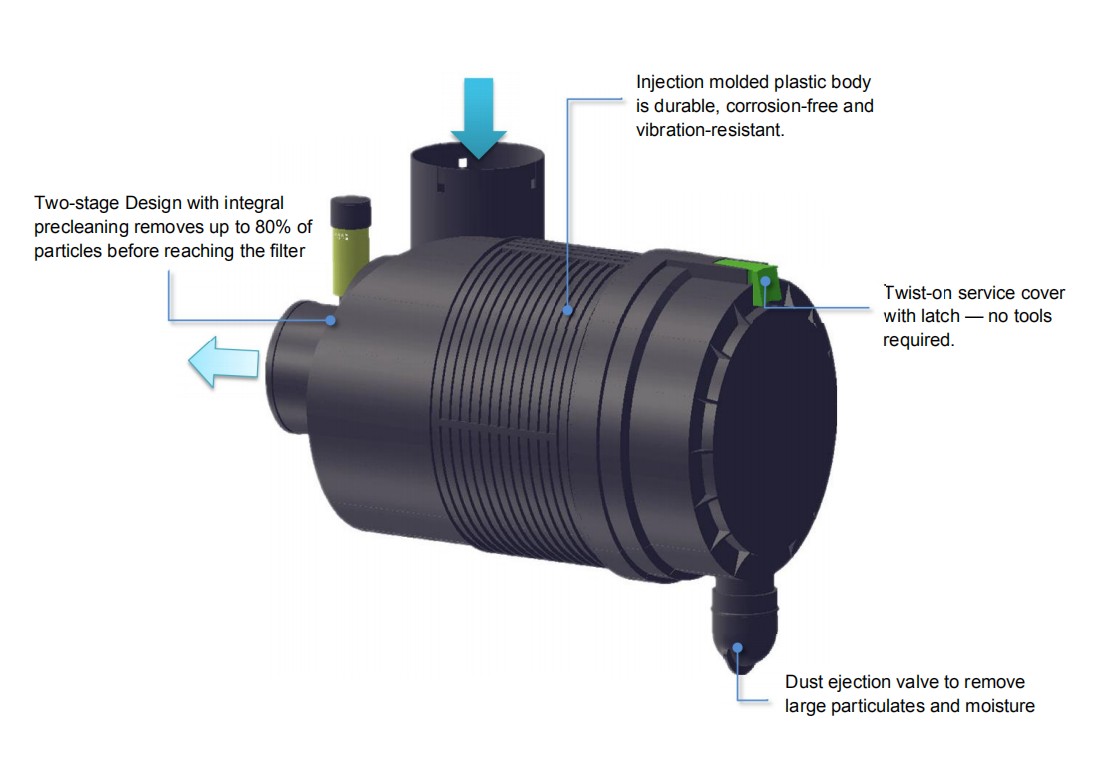 Injection molded plastic body is durable, corrosion-free and vibration-resistant.

Two-stage Design with integral precleaning removes up to 80% of particles before reaching the filter

Twist-on service cover with latch — no tools required.

Dust ejection valve to remove large particulates and moisture