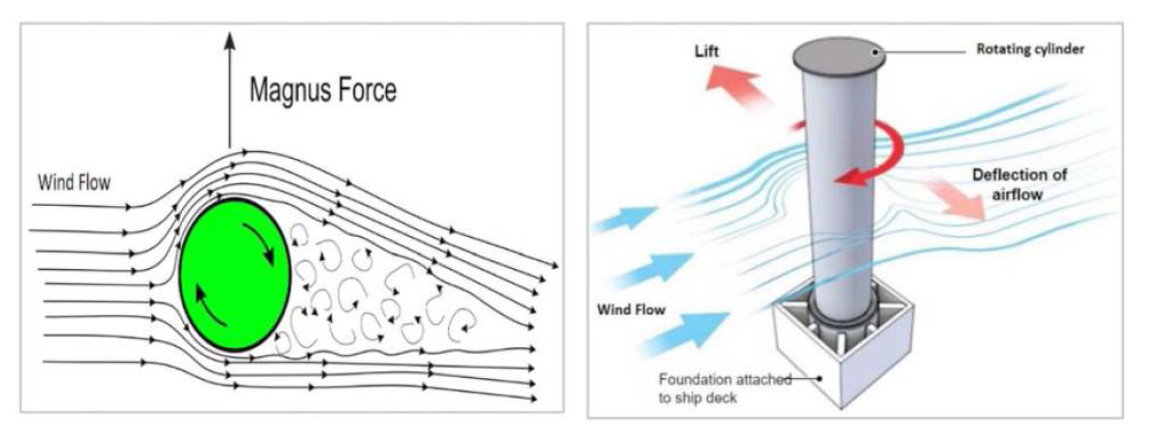 Magnus Force

Wind Flow

Lift

Rotating cylinder

Deflection of airflow

Wind Flow

Foundation attached to ship deck