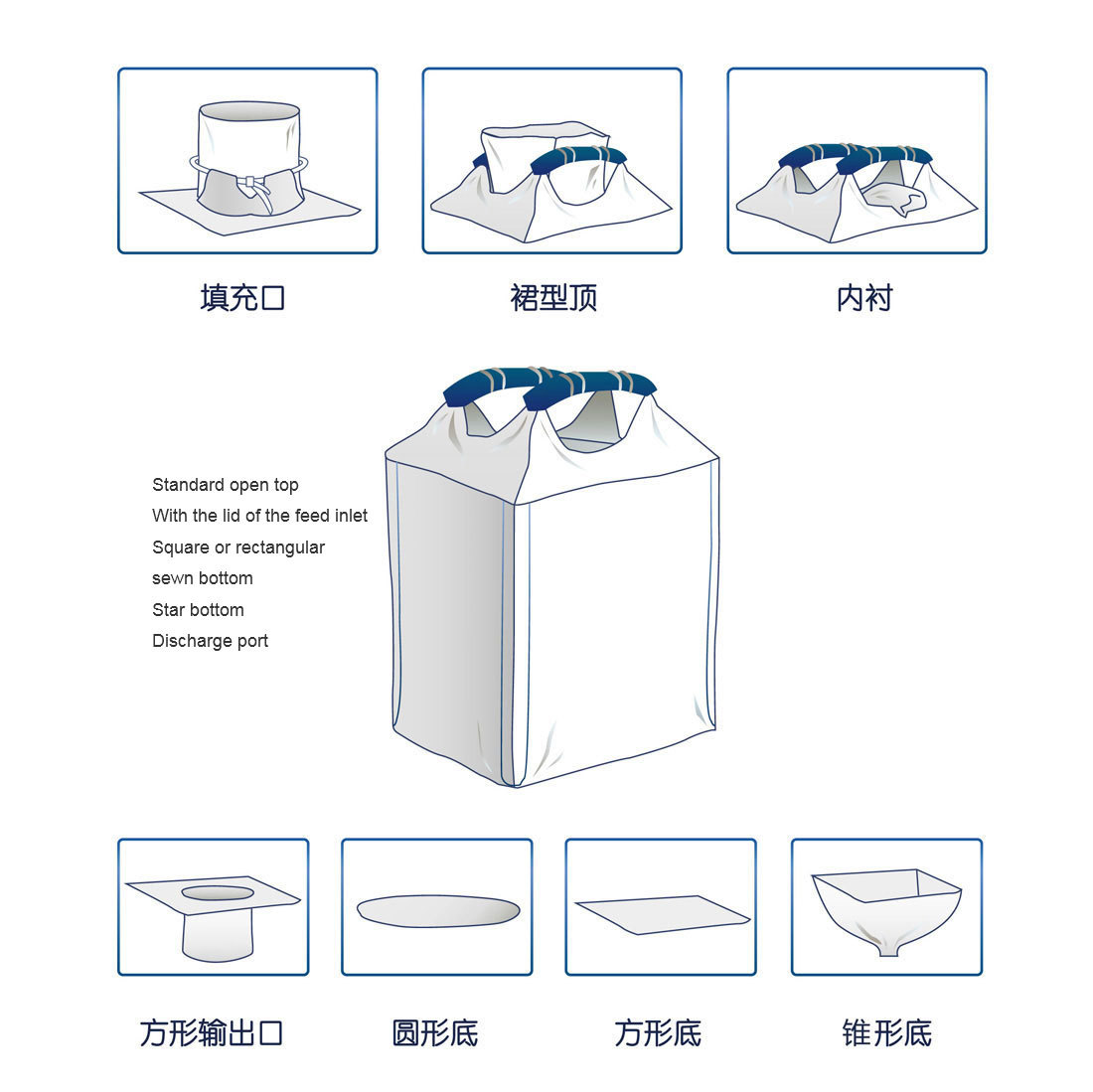 填充口

裙型顶

内衬

Standard open top
With the lid of the feed inlet
Square or rectangular
sewn bottom
Star bottom
Discharge port

方形输出口

圆形底

方形底

锥形底