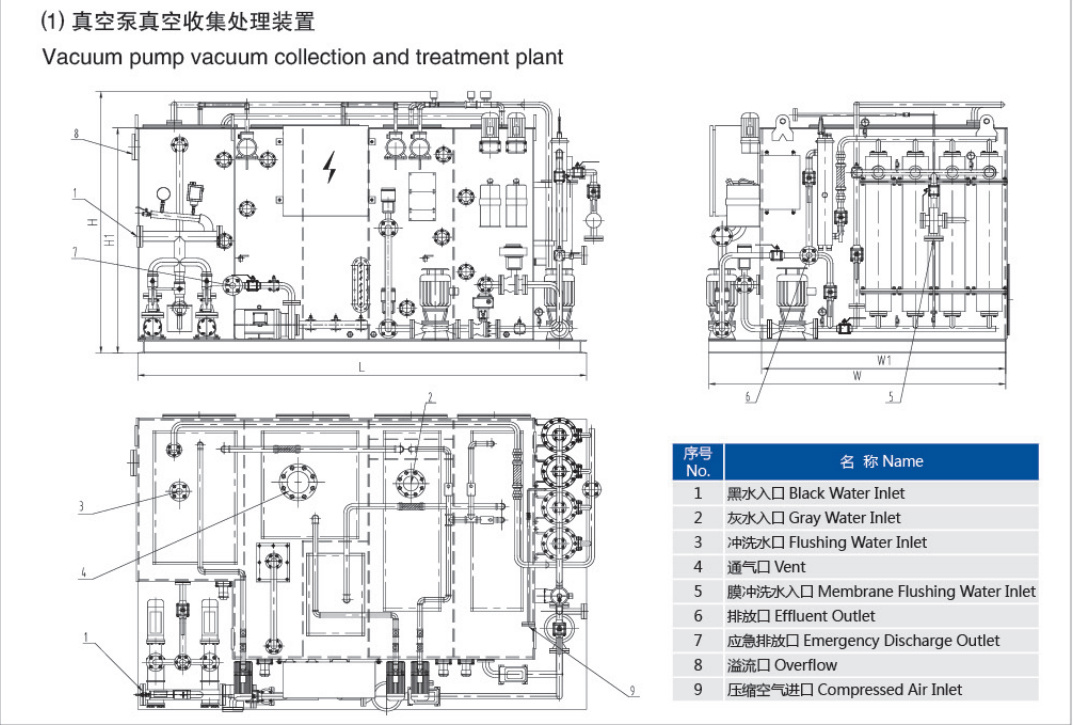 (1) 真空泵真空收集处理装置

Vacuum pump vacuum collection and treatment plant

8

1

7

H

H1

L

6

5

W1

W

2

3

4

1

9

| 序号 No. | 名 称 Name |
|---|---|
| 1 | 黑水入口 Black Water Inlet |
| 2 | 灰水入口 Gray Water Inlet |
| 3 | 冲洗水口 Flushing Water Inlet |
| 4 | 通气口 Vent |
| 5 | 膜冲洗水入口 Membrane Flushing Water Inlet |
| 6 | 排放口 Effluent Outlet |
| 7 | 应急排放口 Emergency Discharge Outlet |
| 8 | 溢流口 Overflow |
| 9 | 压缩空气进口 Compressed Air Inlet |