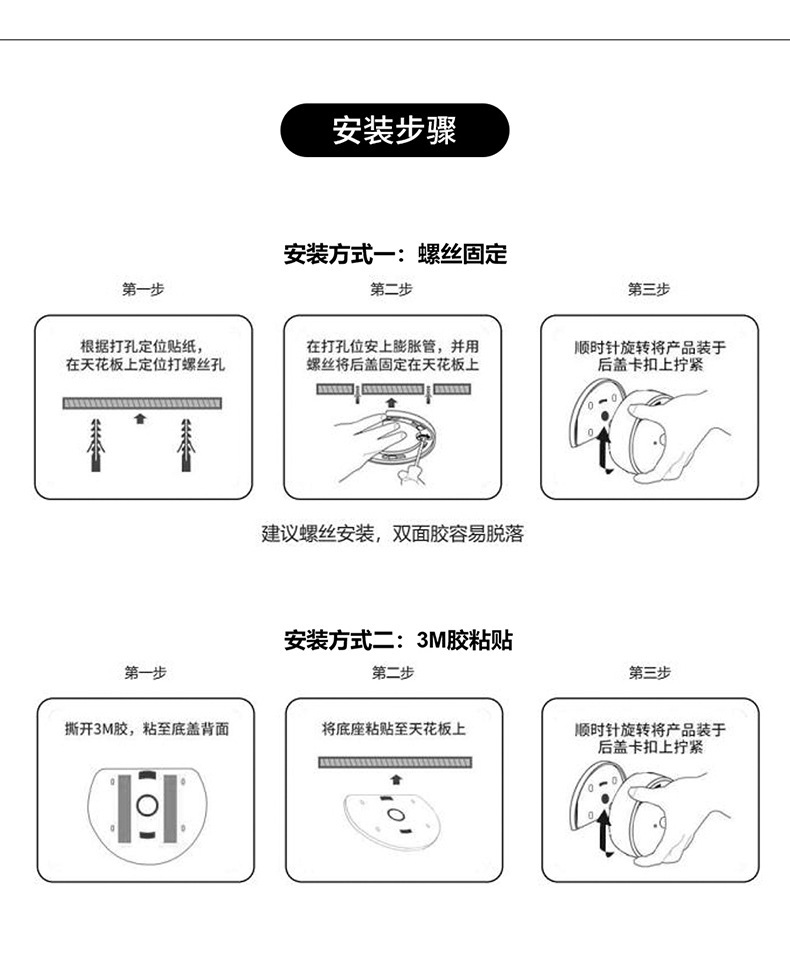 安装步骤

安装方式一：螺丝固定

第一步

根据打孔定位贴纸，在天花板上定位打螺丝孔

第二步

在打孔位安上膨胀管，并用螺丝将后盖固定在天花板上

第三步

顺时针旋转将产品装于后盖卡扣上拧紧

建议螺丝安装，双面胶容易脱落

安装方式二：3M胶粘贴

第一步

撕开3M胶，粘至底盖背面

第二步

将底座粘贴至天花板上

第三步

顺时针旋转将产品装于后盖卡扣上拧紧