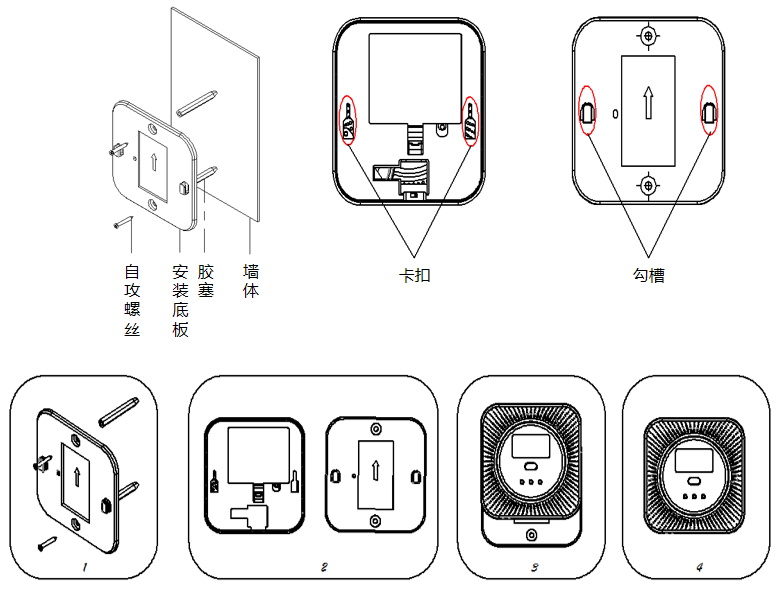 自攻螺丝

安装底板

胶塞

墙体

卡扣

勾槽

1

2

3

4