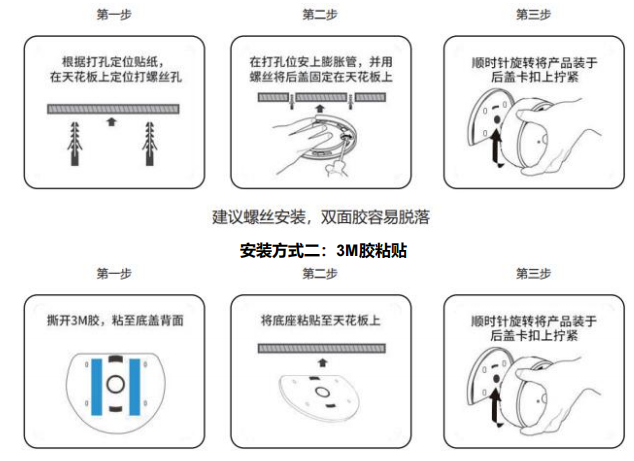 第一步

根据打孔定位贴纸，在天花板上定位打螺丝孔

第二步

在打孔位安上膨胀管，并用螺丝将后盖固定在天花板上

第三步

顺时针旋转将产品装于后盖卡扣上拧紧

建议螺丝安装，双面胶容易脱落

安装方式二：3M胶粘贴

第一步

撕开3M胶，粘至底盖背面

第二步

将底座粘贴至天花板上

第三步

顺时针旋转将产品装于后盖卡扣上拧紧