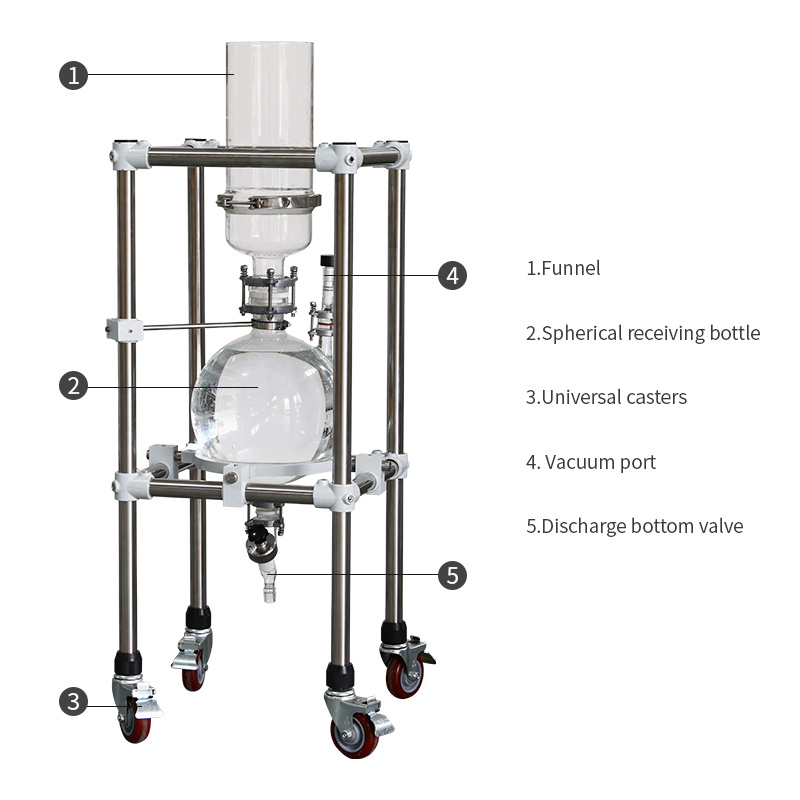 1

4

2

5

3

1.Funnel

2.Spherical receiving bottle

3.Universal casters

4. Vacuum port

5.Discharge bottom valve