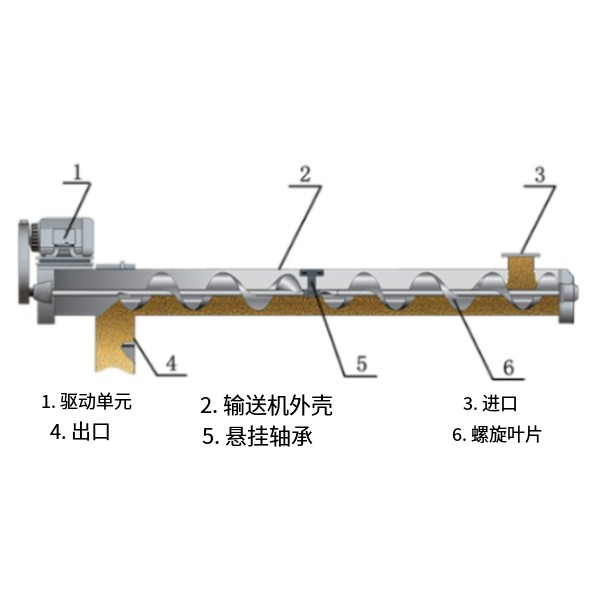 1
2
3
4
5
6

1. 驱动单元
2. 输送机外壳
3. 进口
4. 出口
5. 悬挂轴承
6. 螺旋叶片