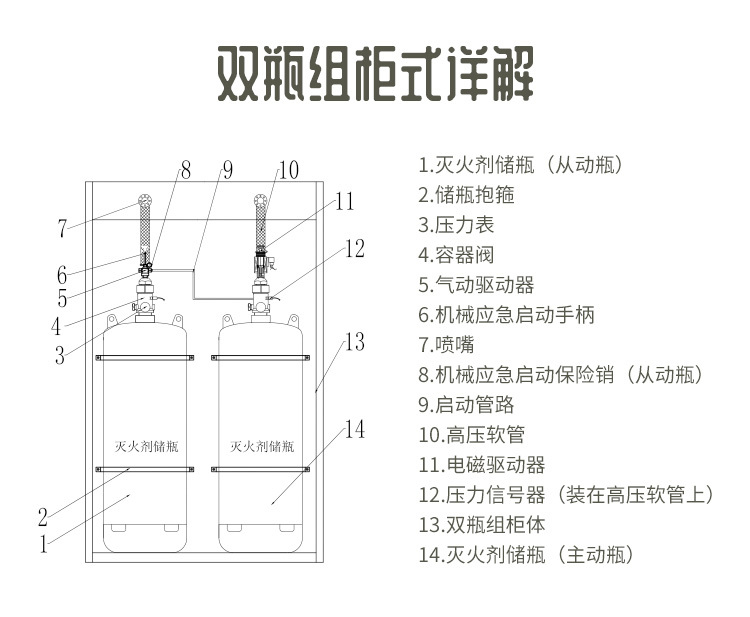 双瓶组柜式详解

8 9 10
7
11
6
12
5
4
3
13
灭火剂储瓶
灭火剂储瓶
14
2
1

1.灭火剂储瓶（从动瓶）
2.储瓶抱箍
3.压力表
4.容器阀
5.气动驱动器
6.机械应急启动手柄
7.喷嘴
8.机械应急启动保险销（从动瓶）
9.启动管路
10.高压软管
11.电磁驱动器
12.压力信号器（装在高压软管上）
13.双瓶组柜体
14.灭火剂储瓶（主动瓶）