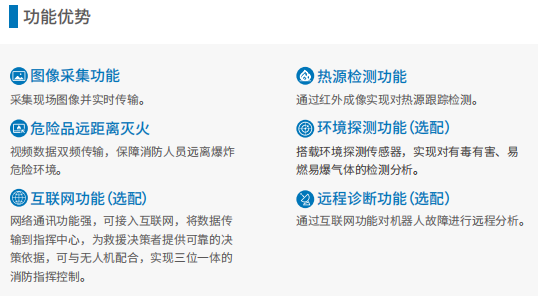 功能优势

图像采集功能

采集现场图像并实时传输。

危险品远距离灭火

视频数据双频传输，保障消防人员远离爆炸危险环境。

互联网功能(选配)

网络通讯功能强，可接入互联网，将数据传输到指挥中心，为救援决策者提供可靠的决策依据，可与无人机配合，实现三位一体的消防指挥控制。

热源检测功能

通过红外成像实现对热源跟踪检测。

环境探测功能(选配)

搭载环境探测传感器，实现对有毒有害、易燃易爆气体的检测分析。

远程诊断功能(选配)

通过互联网功能对机器人故障进行远程分析。