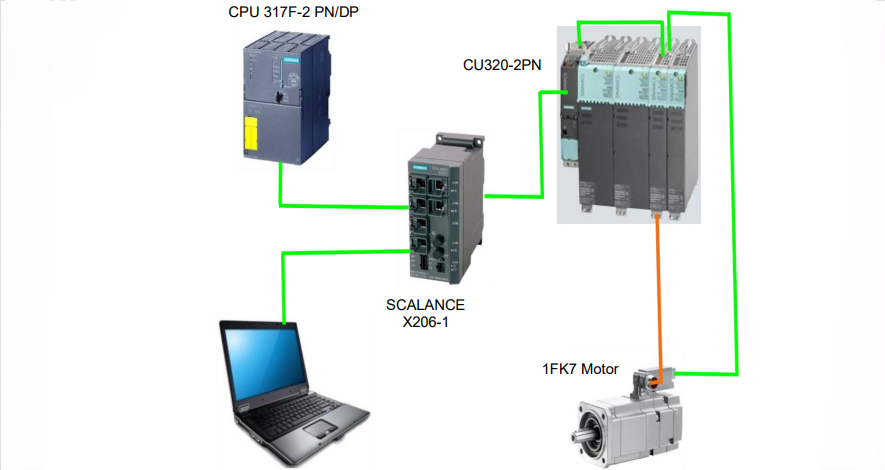 CPU 317F-2 PN/DP

CU320-2PN

SCALANCE X206-1

1FK7 Motor