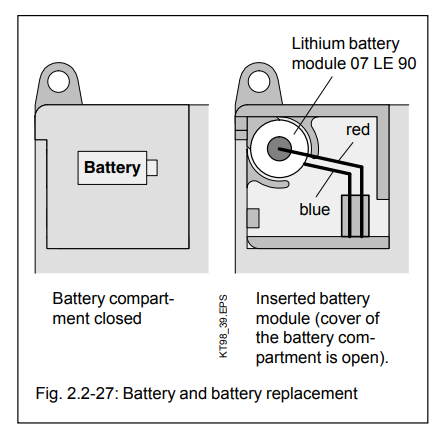 Lithium battery module 07 LE 90

Battery

red

blue

Battery compartment closed

KT98_39.EPS

Inserted battery module (cover of the battery compartment is open).

Fig. 2.2-27: Battery and battery replacement