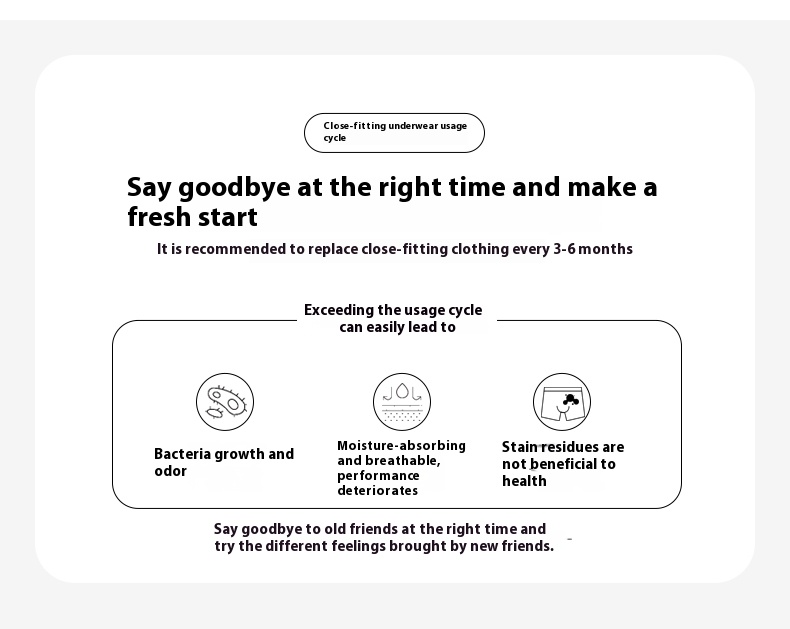 Close-fitting underwear usage cycle

Say goodbye at the right time and make a fresh start

It is recommended to replace close-fitting clothing every 3-6 months

Exceeding the usage cycle can easily lead to

Bacteria growth and odor

Moisture-absorbing and breathable, performance deteriorates

Stain residues are not beneficial to health

Say goodbye to old friends at the right time and try the different feelings brought by new friends.