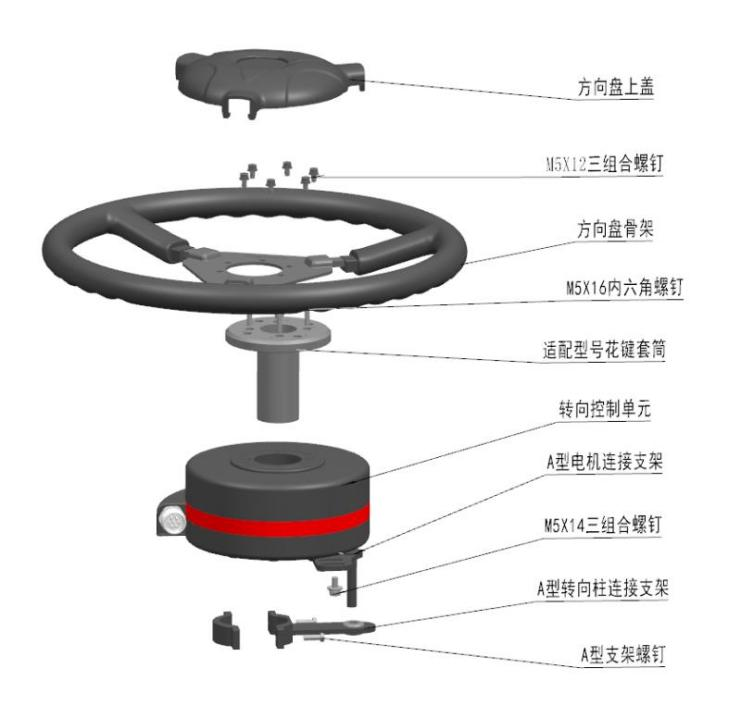 方向盘上盖

M5X12三组合螺钉

方向盘骨架

M5X16内六角螺钉

适配型号花键套筒

转向控制单元

A型电机连接支架

M5X14三组合螺钉

A型转向柱连接支架

A型支架螺钉