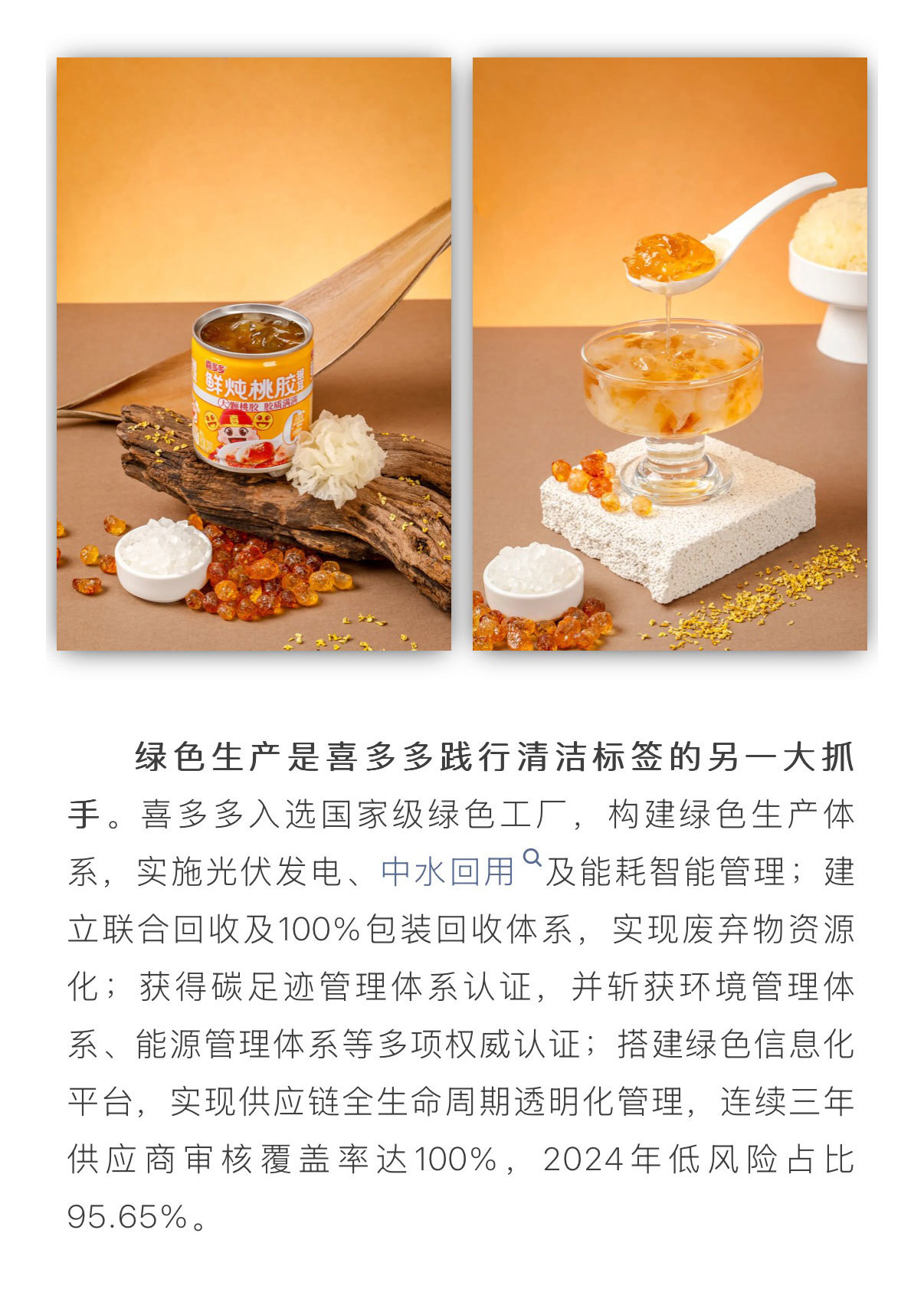 喜多多

鲜炖桃胶

大颗桃胶 胶质满满

绿色生产是喜多多践行清洁标签的另一大抓手。喜多多入选国家级绿色工厂，构建绿色生产体系，实施光伏发电、中水回用及能耗智能管理；建立联合回收及100%包装回收体系，实现废弃物资源化；获得碳足迹管理体系认证，并斩获环境管理体系、能源管理体系等多项权威认证；搭建绿色信息化平台，实现供应链全生命周期透明化管理，连续三年供应商审核覆盖率达100%，2024年低风险占比95.65%。