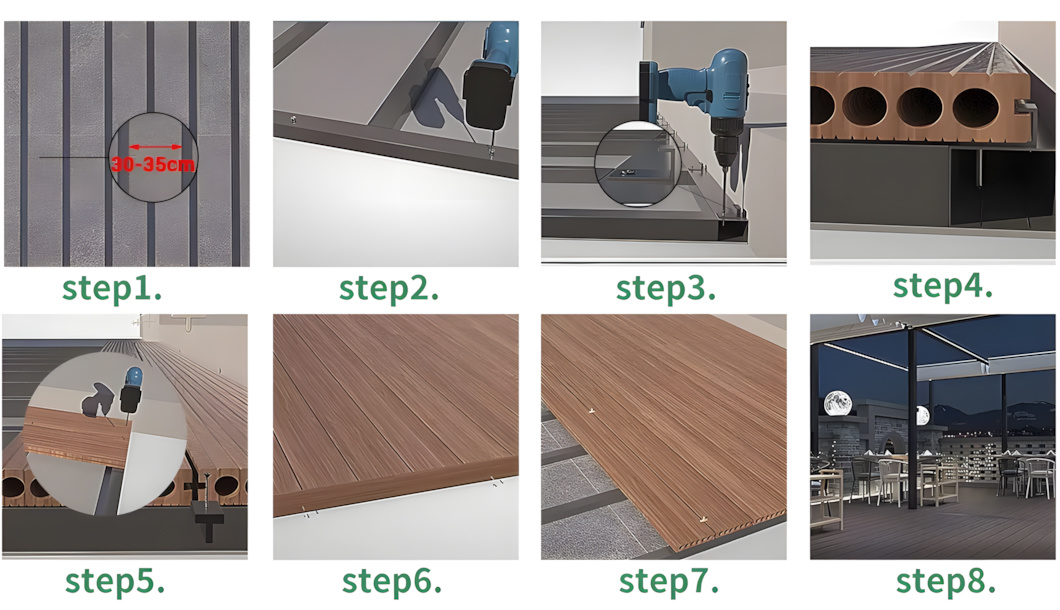 30-35cm

step1.

step2.

step3.

step4.

step5.

step6.

step7.

step8.