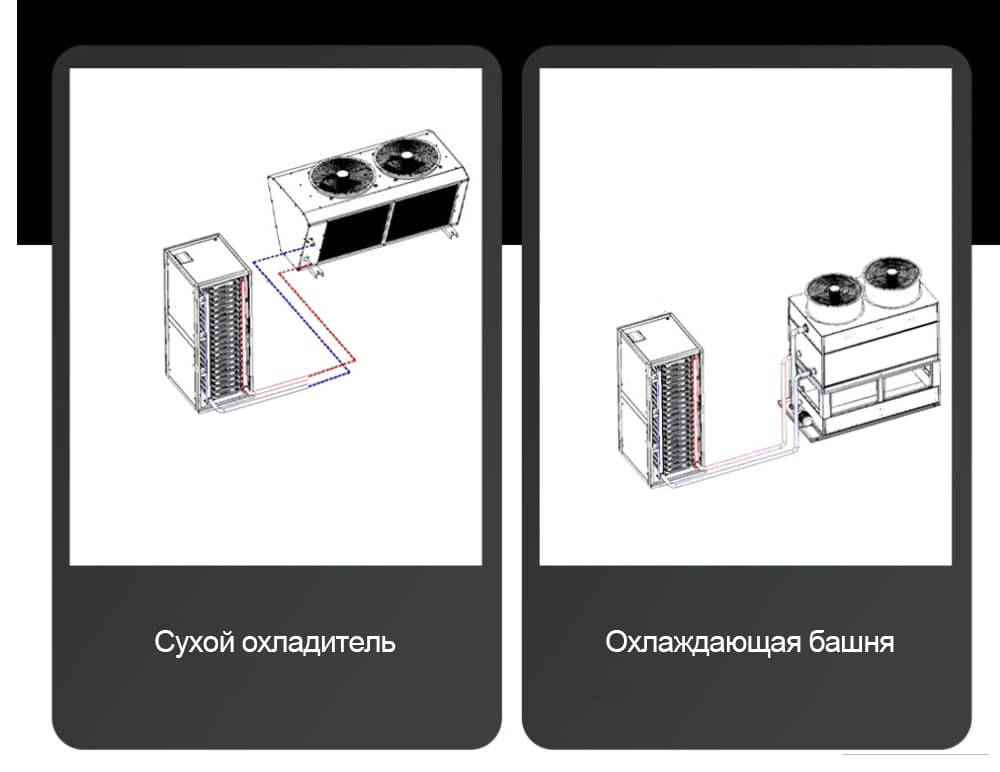 Сухой охладитель

Охлаждающая башня