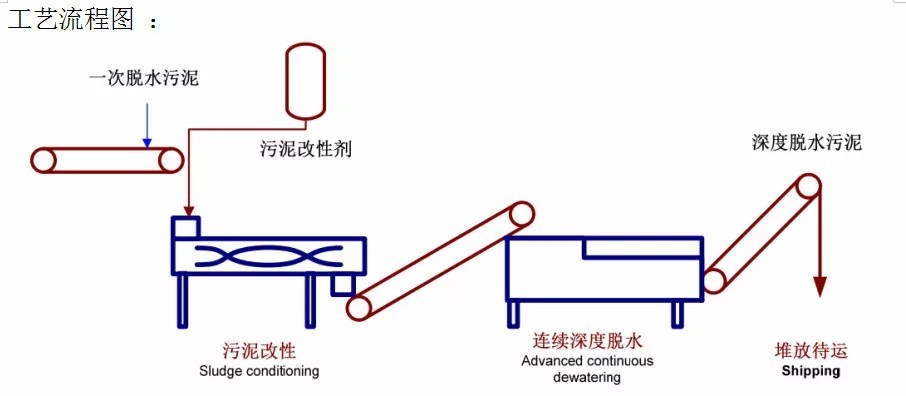 工艺流程图 ：

一次脱水污泥

污泥改性剂

深度脱水污泥

污泥改性
Sludge conditioning

连续深度脱水
Advanced continuous dewatering

堆放待运
Shipping