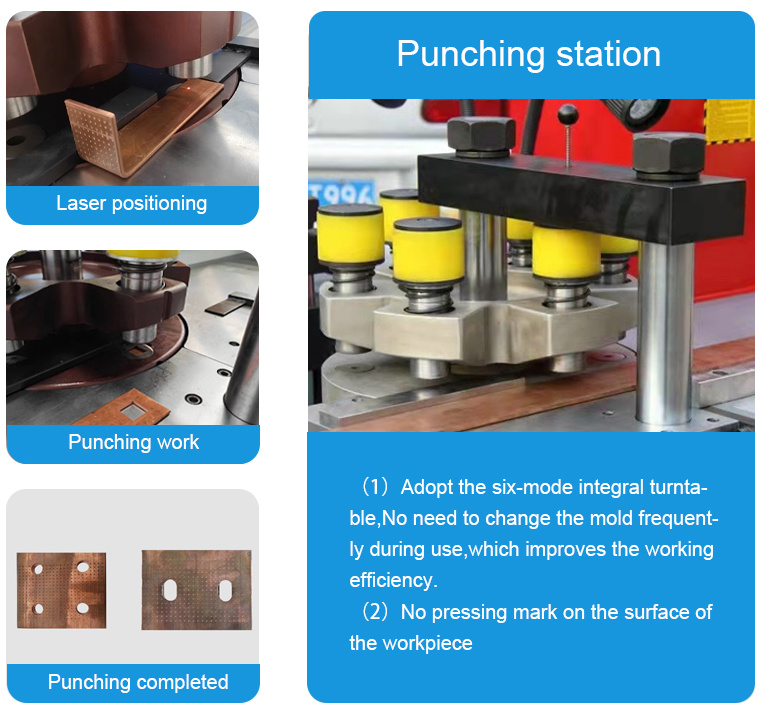 Laser positioning

Punching work

Punching completed

Punching station

T996

（1）Adopt the six-mode integral turntable,No need to change the mold frequently during use,which improves the working efficiency.

（2）No pressing mark on the surface of the workpiece