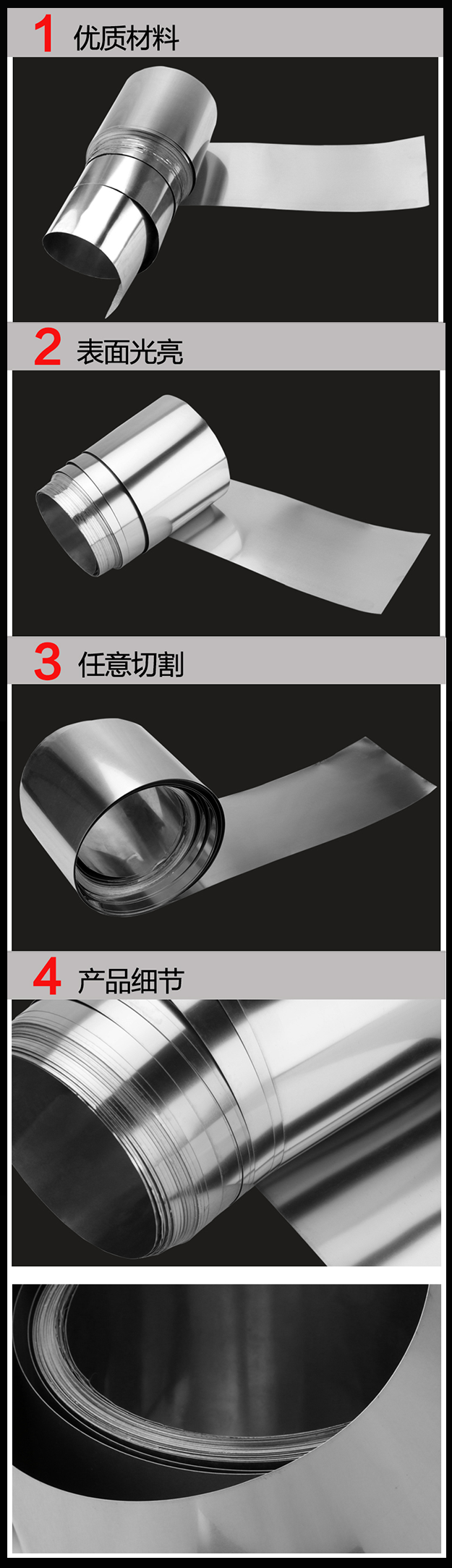 1 优质材料

2 表面光亮

3 任意切割

4 产品细节