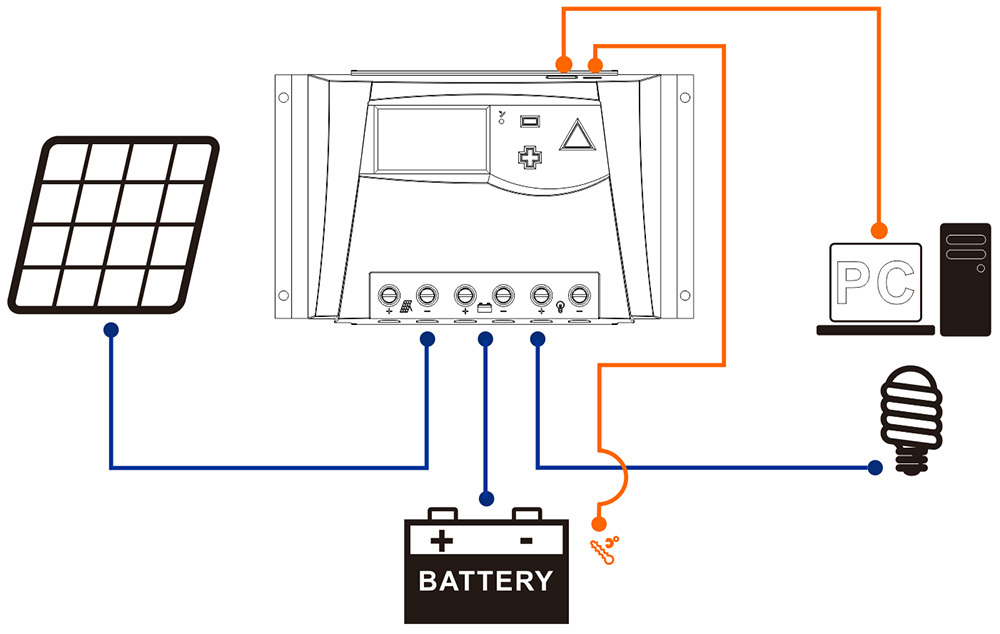 + -
+ -
+ -
PC
+ -
BATTERY