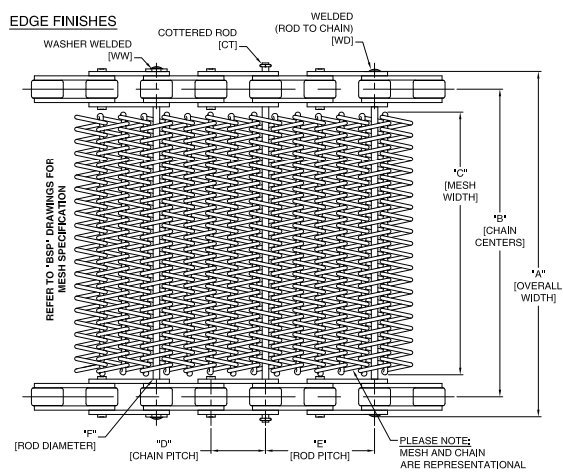 EDGE FINISHES

WASHER WELDED
[WW]

COTTERED ROD
[CT]

WELDED
(ROD TO CHAIN)
[WD]

REFER TO "BSP" DRAWINGS FOR
MESH SPECIFICATION

"C"
[MESH
WIDTH]

"B"
[CHAIN
CENTERS]

"A"
[OVERALL
WIDTH]

"F"
[ROD DIAMETER]

"D"
[CHAIN PITCH]

"E"
[ROD PITCH]

PLEASE NOTE:
MESH AND CHAIN
ARE REPRESENTATIONAL