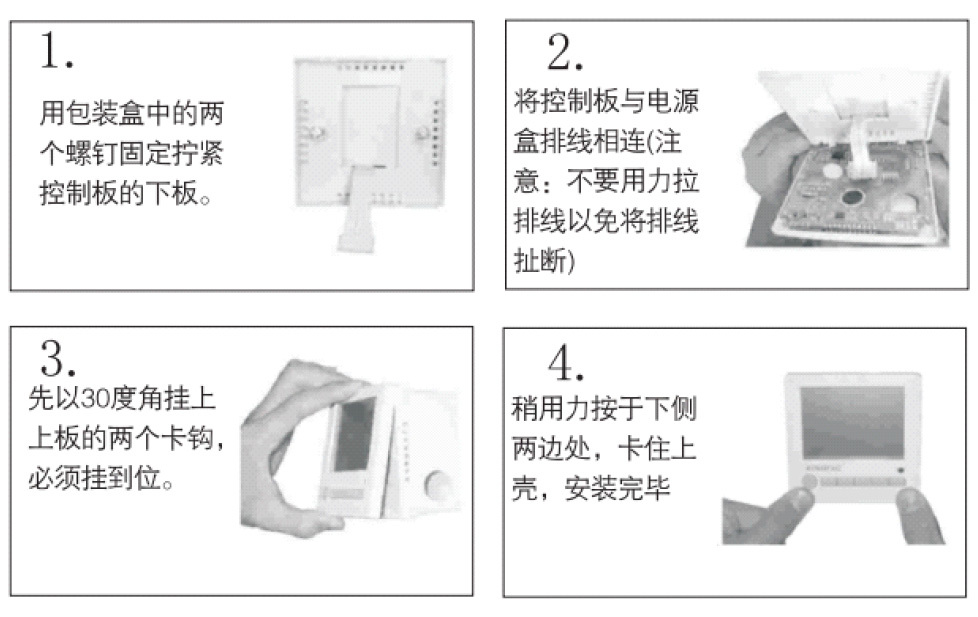 1.

用包装盒中的两个螺钉固定拧紧控制板的下板。

2.

将控制板与电源盒排线相连(注意：不要用力拉排线以免将排线扯断)

3.

先以30度角挂上上板的两个卡钩，必须挂到位。

4.

稍用力按于下侧两边处，卡住上壳，安装完毕