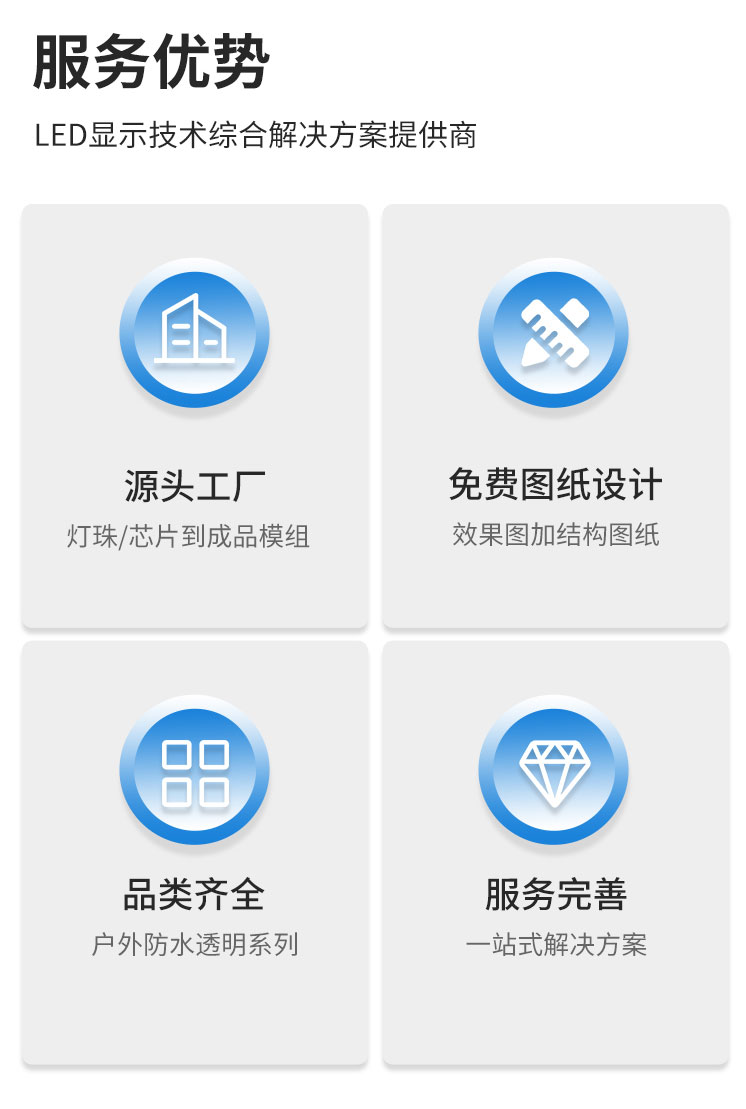 服务优势

LED显示技术综合解决方案提供商

源头工厂

灯珠/芯片到成品模组

免费图纸设计

效果图加结构图纸

品类齐全

户外防水透明系列

服务完善

一站式解决方案