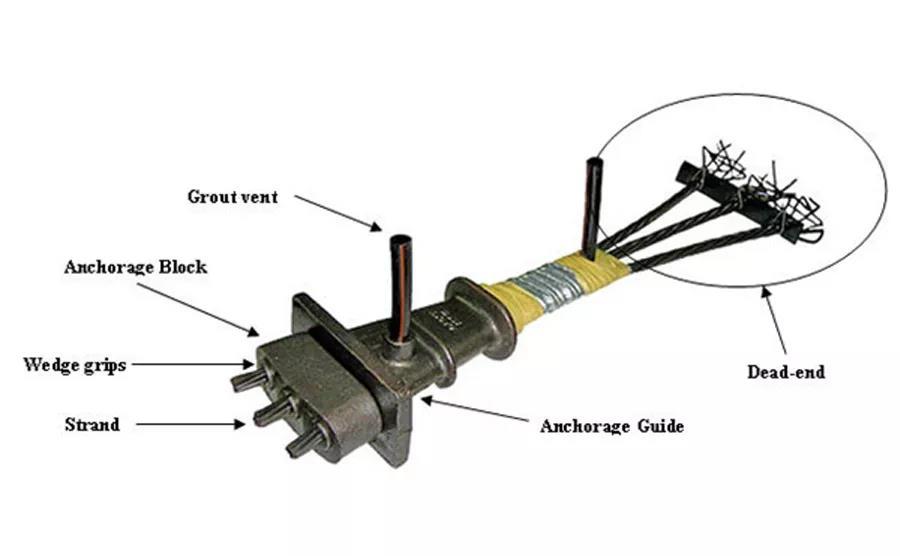 Grout vent

Anchorage Block

Wedge grips

Strand

Anchorage Guide

Dead-end