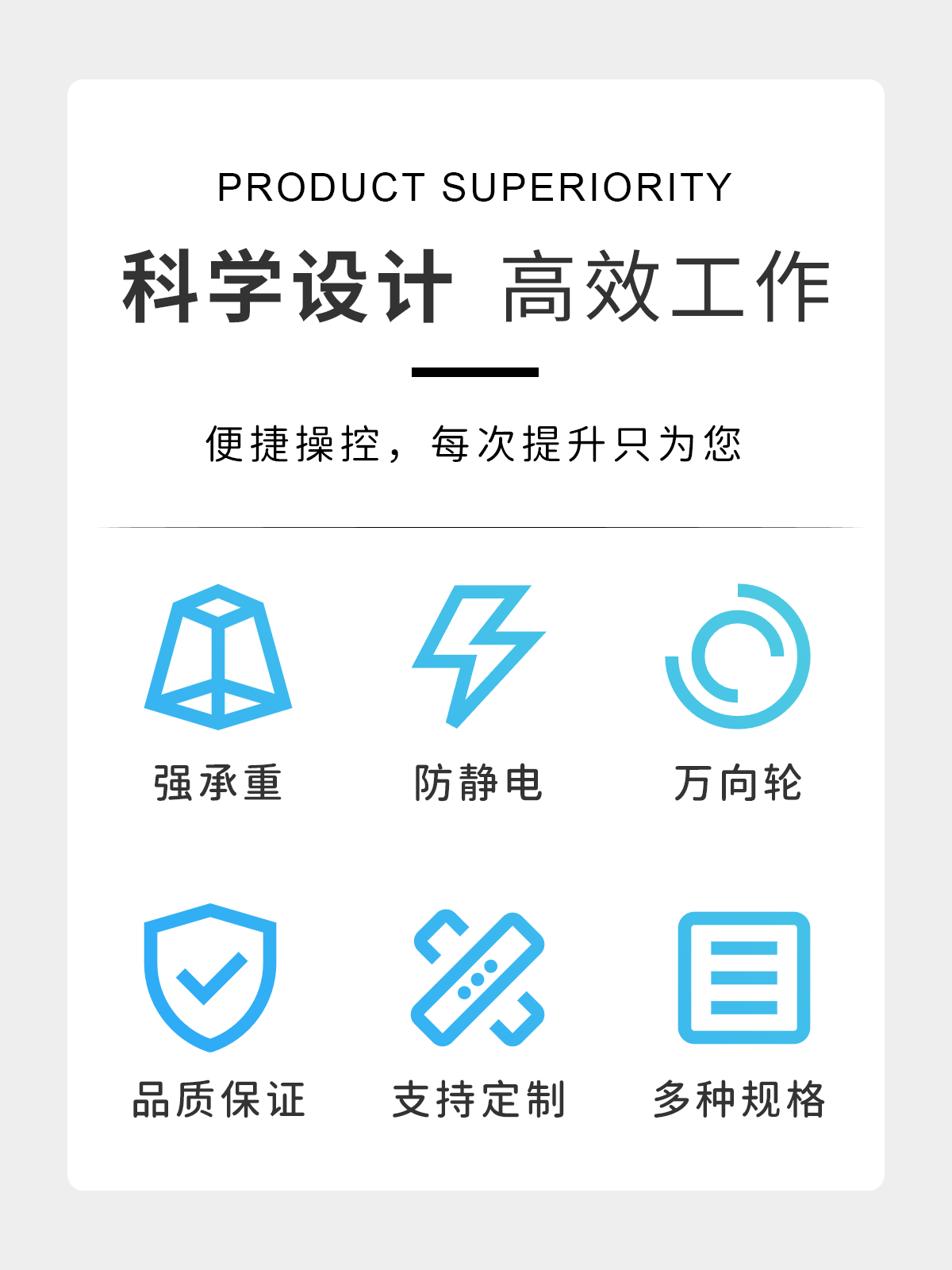 PRODUCT SUPERIORITY

科学设计 高效工作

便捷操控，每次提升只为您

强承重

防静电

万向轮

品质保证

支持定制

多种规格