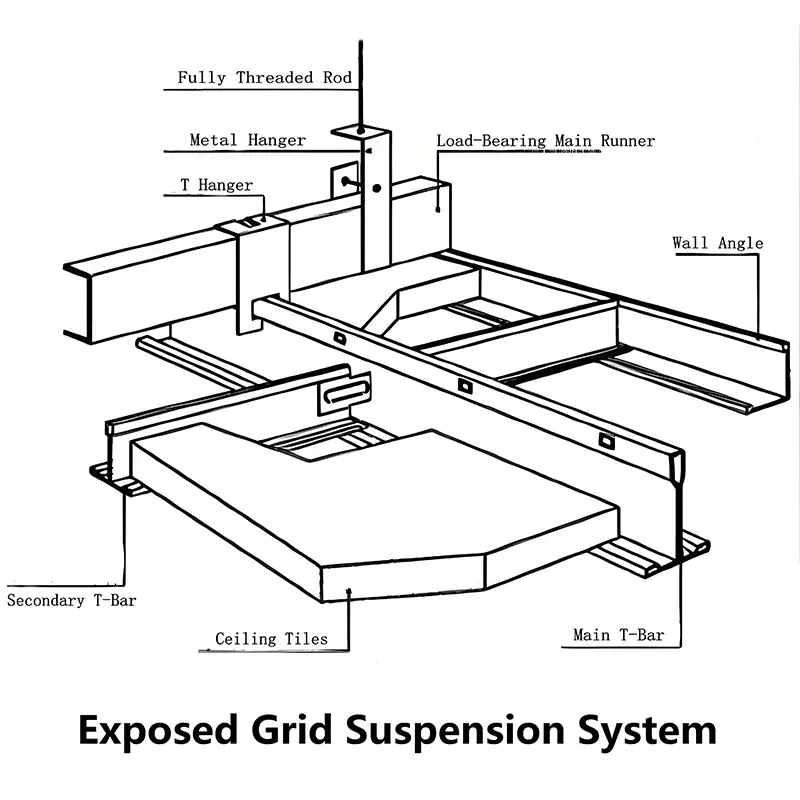 Fully Threaded Rod

Metal Hanger

Load-Bearing Main Runner

T Hanger

Wall Angle

Secondary T-Bar

Ceiling Tiles

Main T-Bar

Exposed Grid Suspension System