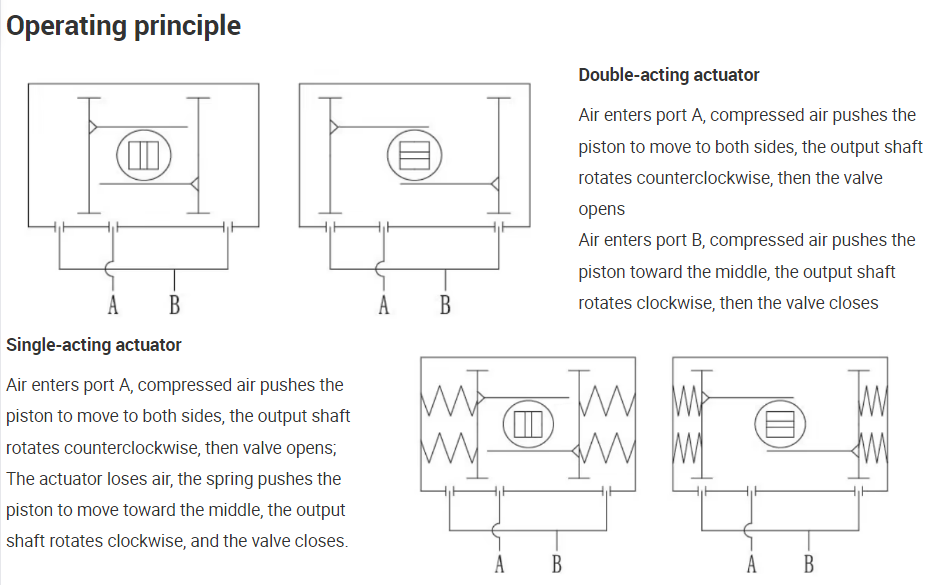 Operating principle

A B

A B

Double-acting actuator

Air enters port A, compressed air pushes the piston to move to both sides, the output shaft rotates counterclockwise, then the valve opens

Air enters port B, compressed air pushes the piston toward the middle, the output shaft rotates clockwise, then the valve closes

Single-acting actuator

Air enters port A, compressed air pushes the piston to move to both sides, the output shaft rotates counterclockwise, then valve opens;

The actuator loses air, the spring pushes the piston to move toward the middle, the output shaft rotates clockwise, and the valve closes.

A B

A B