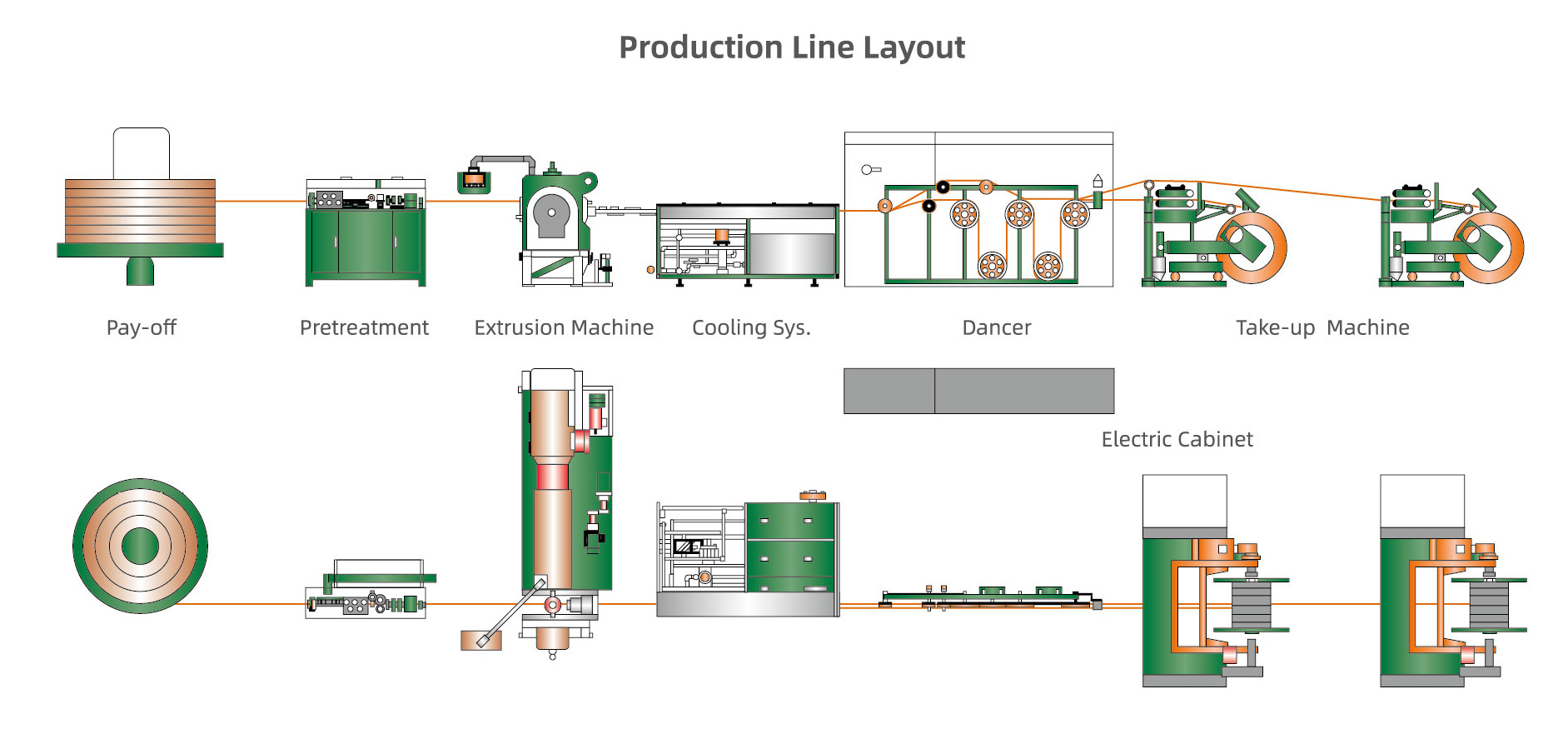 Production Line Layout

Pay-off

Pretreatment

Extrusion Machine

Cooling Sys.

Dancer

Take-up  Machine

Electric Cabinet